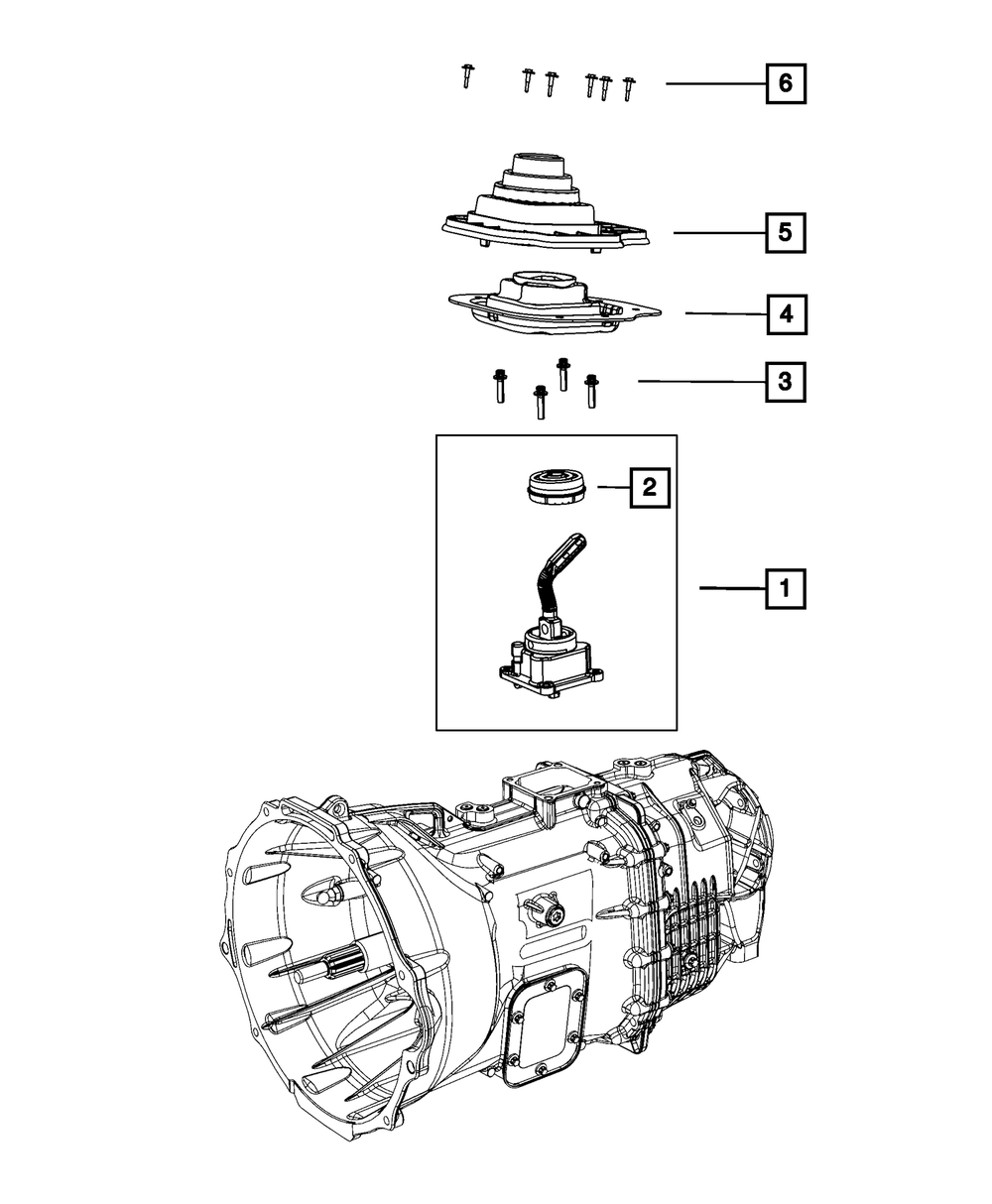 6
5
4
3
2
1