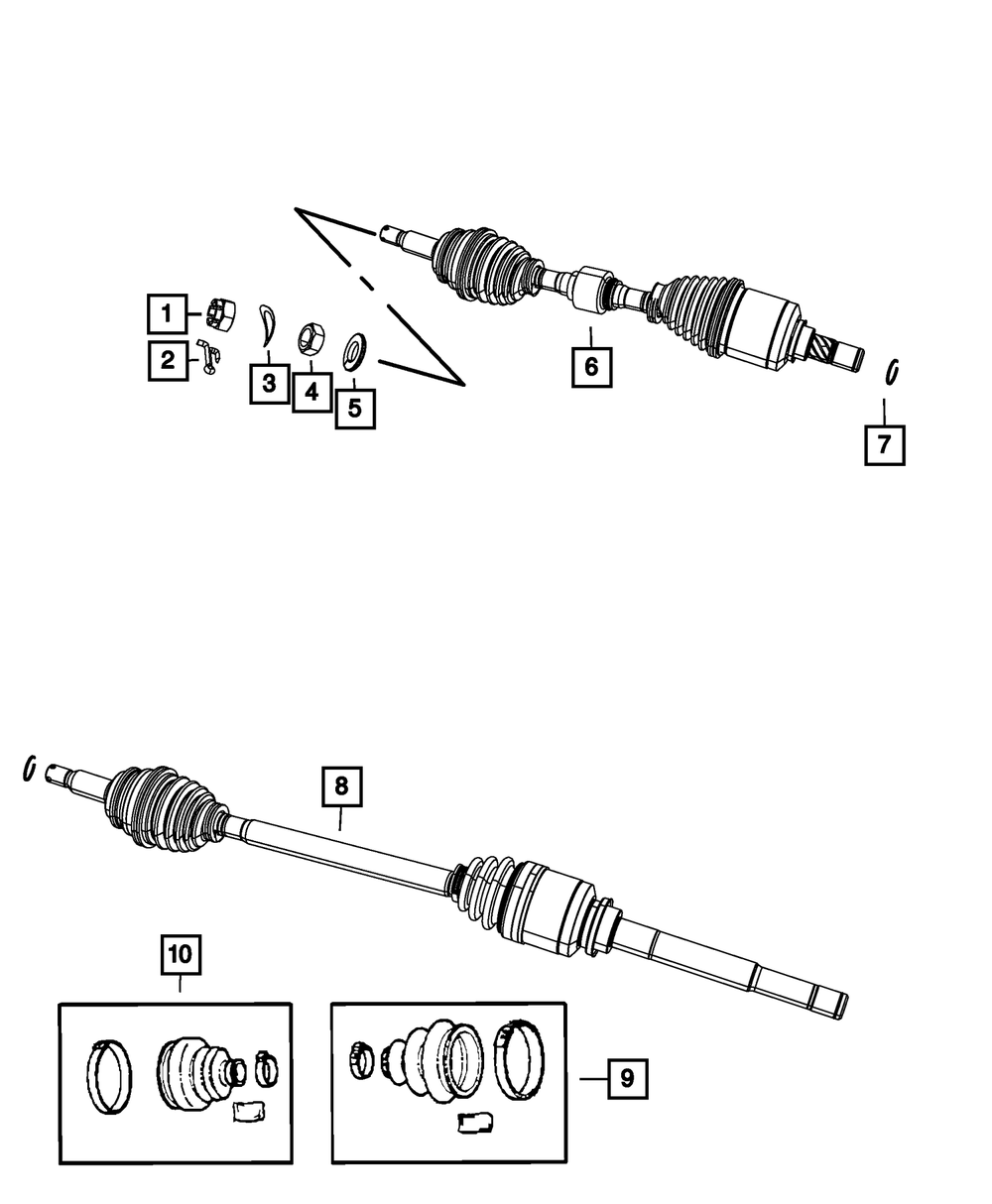 1
2
3
4
5
6
7
8
10
9