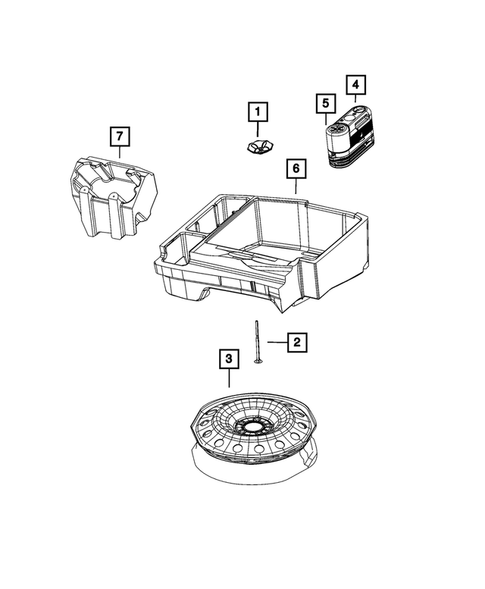 4
5
1
7
6
2
3