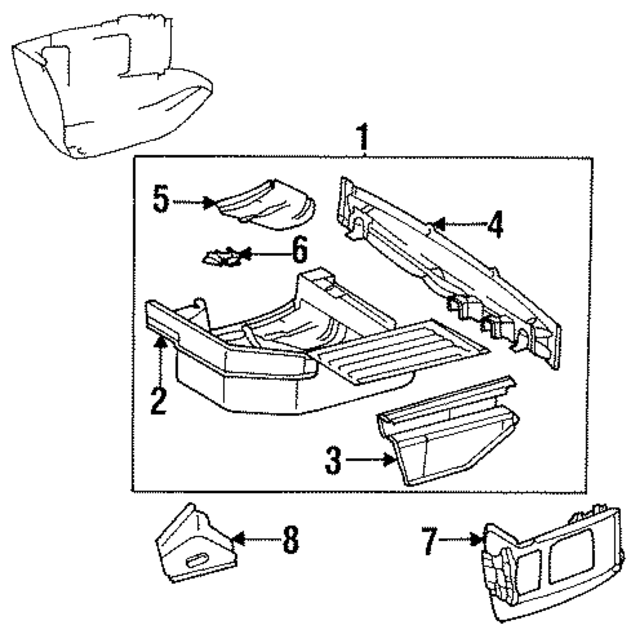 1
5
4
6
2
3
8
7