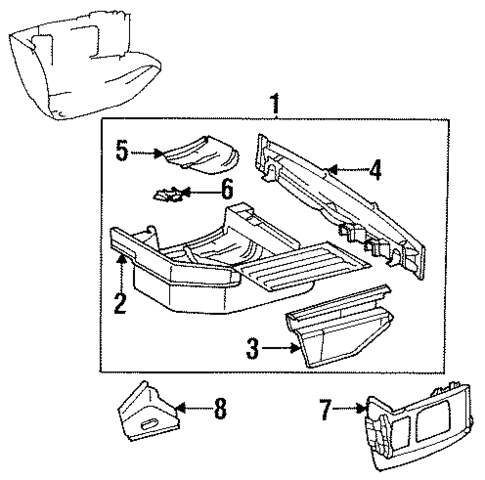 1
5
4
6
2
3
8
7