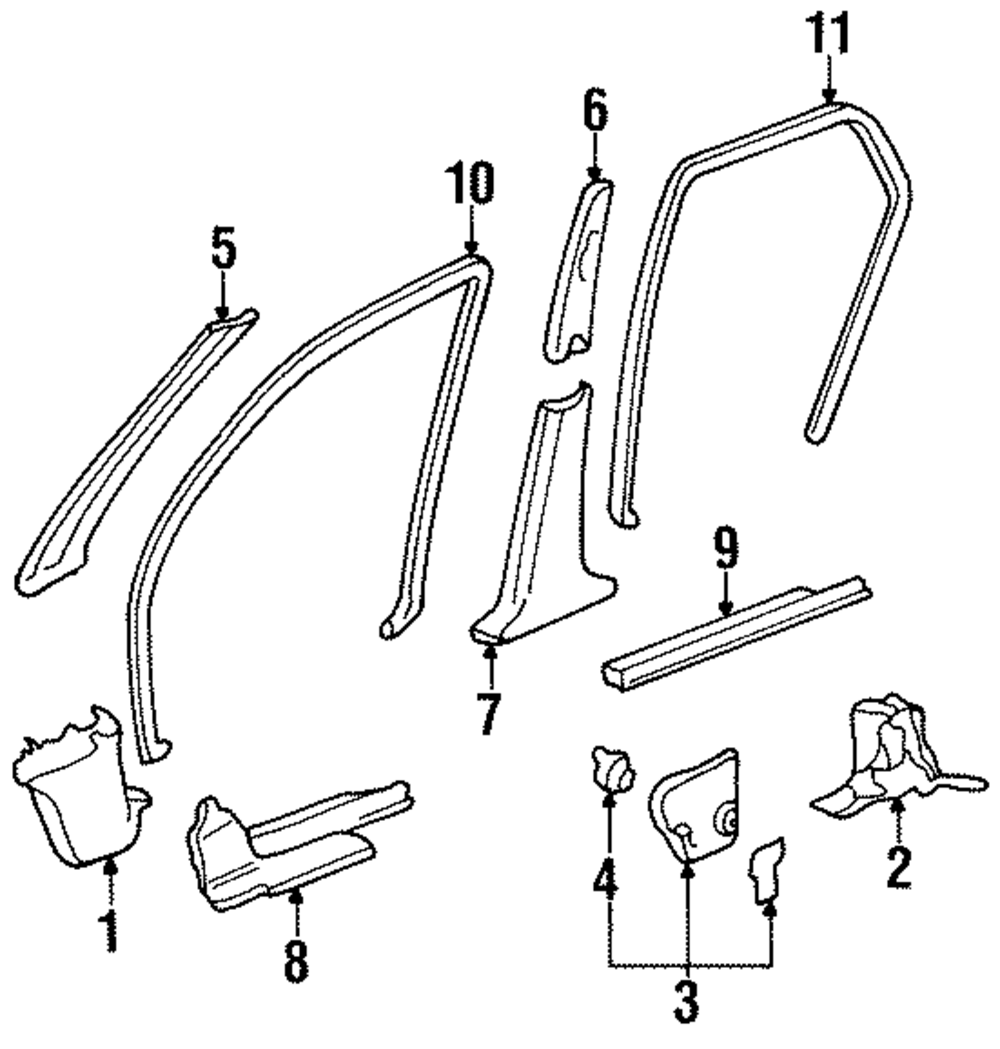 11
6
10
5
9
7
4
2
1
8
3