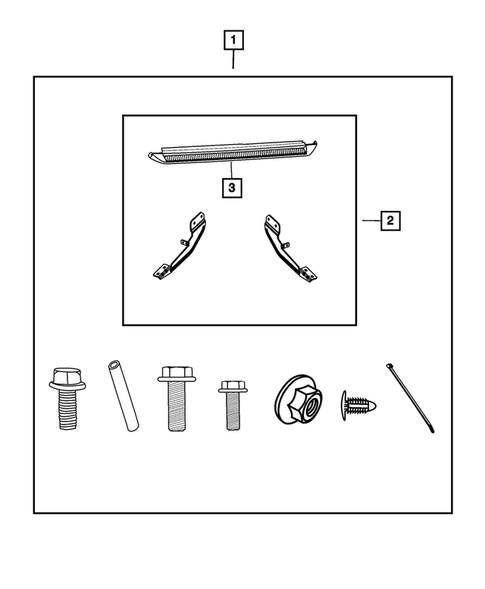 1

3

2