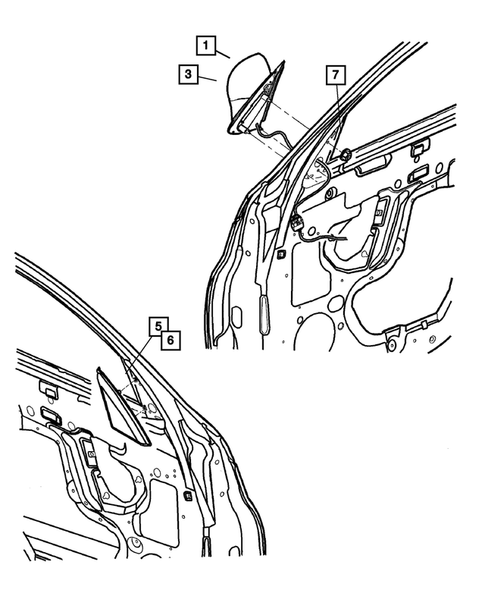 1
3
7
5
6