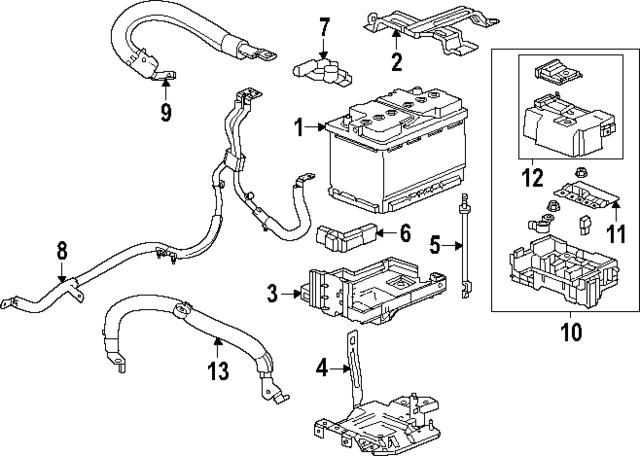 7
2
9
1
12
11
6
5
8
3
10
13
4