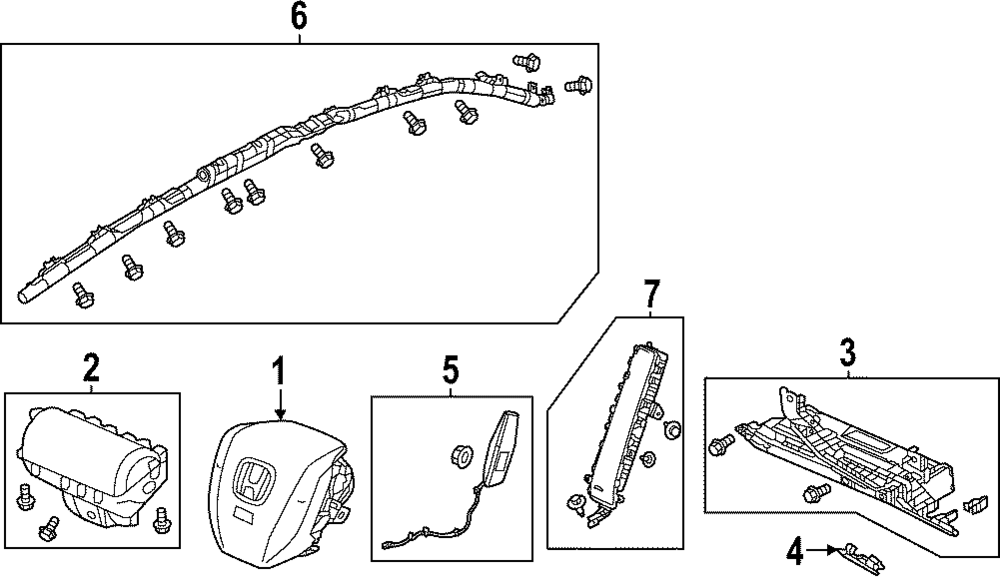 6

2

1

5

7

3

4