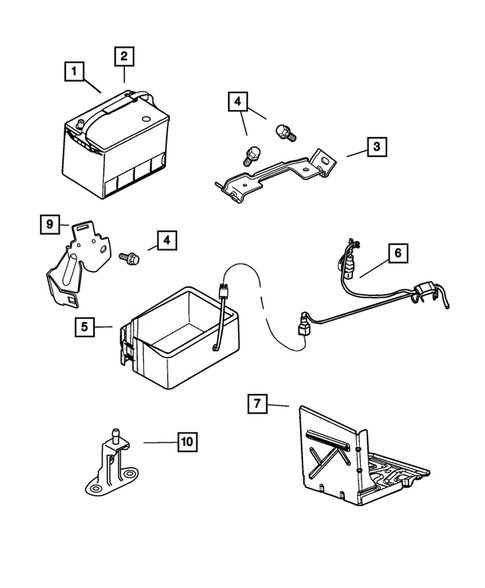 1
2
4
3
9
4
6
5
7
10