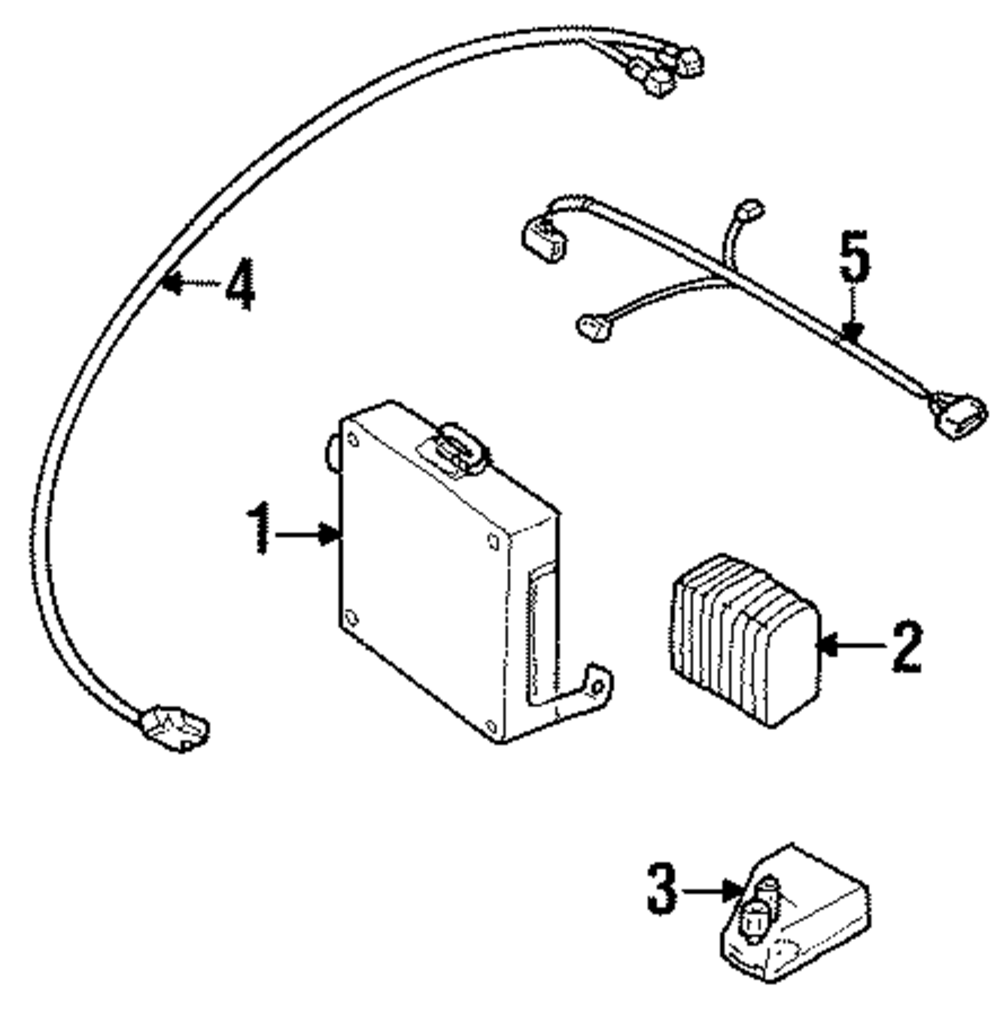 4
5
1
2
3