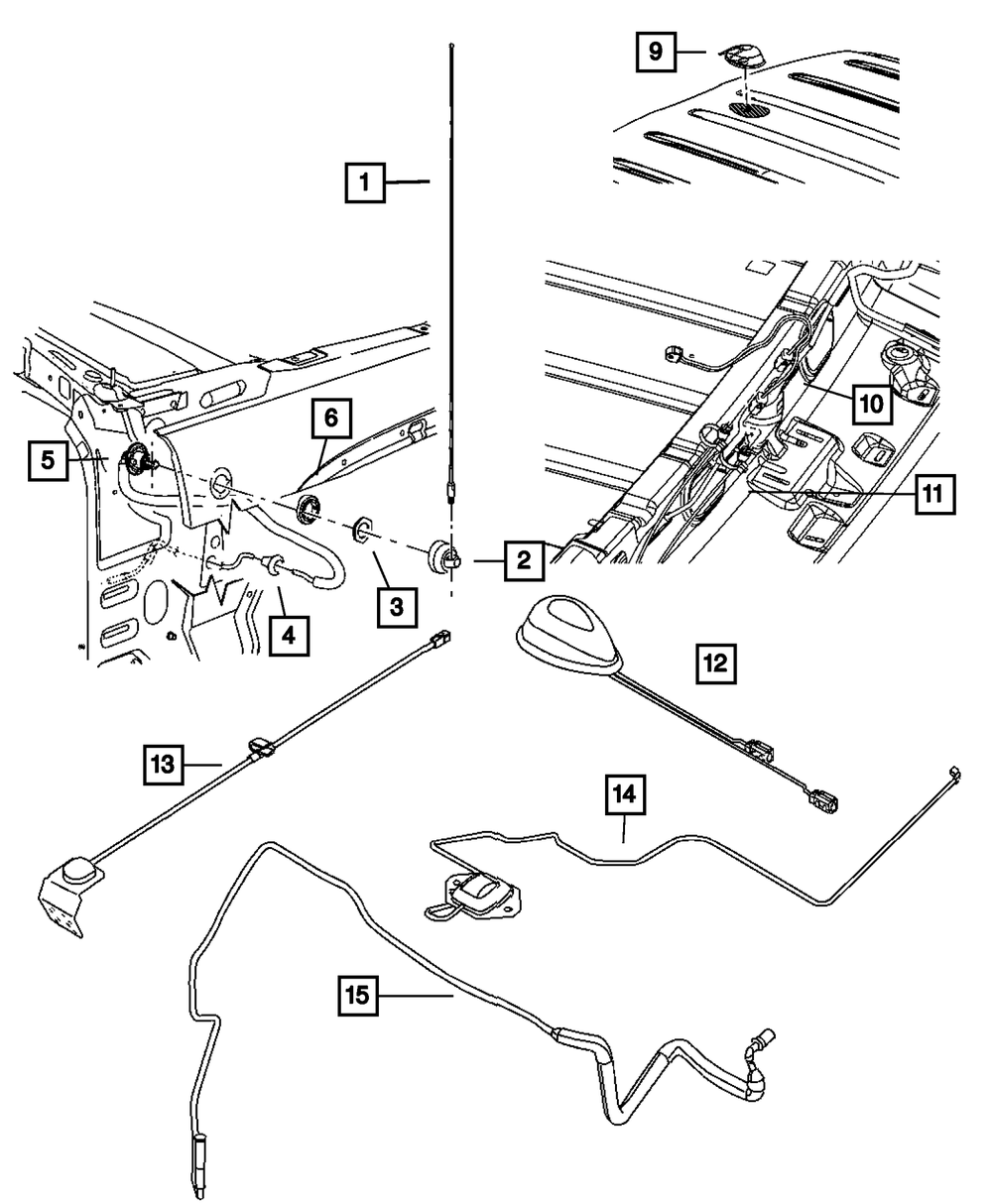 9
1
10
6
5
11
2
3
4
12
13
14
15