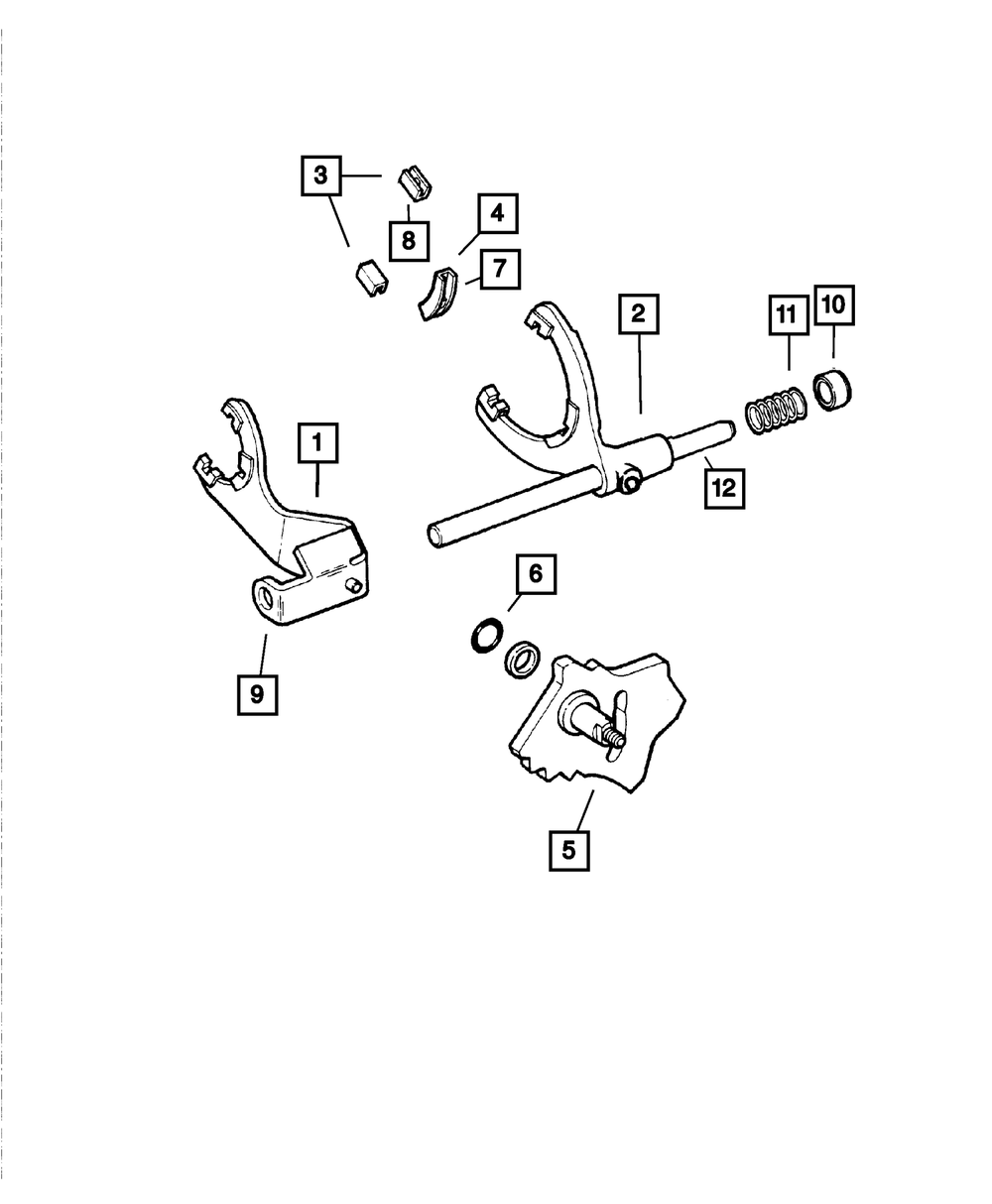 3
8
4
7
2
11
10
1
12
6
9
5