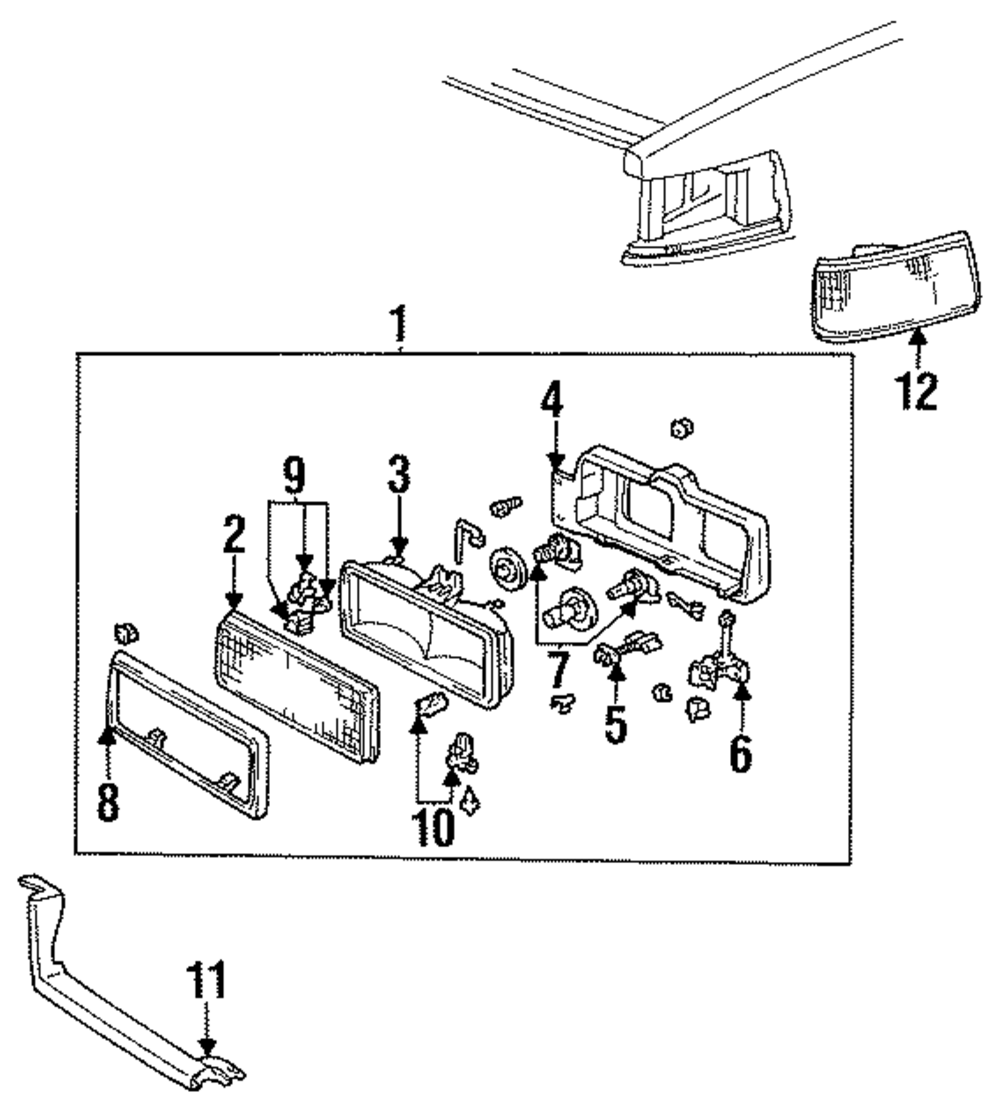 1
12
4
9
3
2
7
5
6
8
10
11