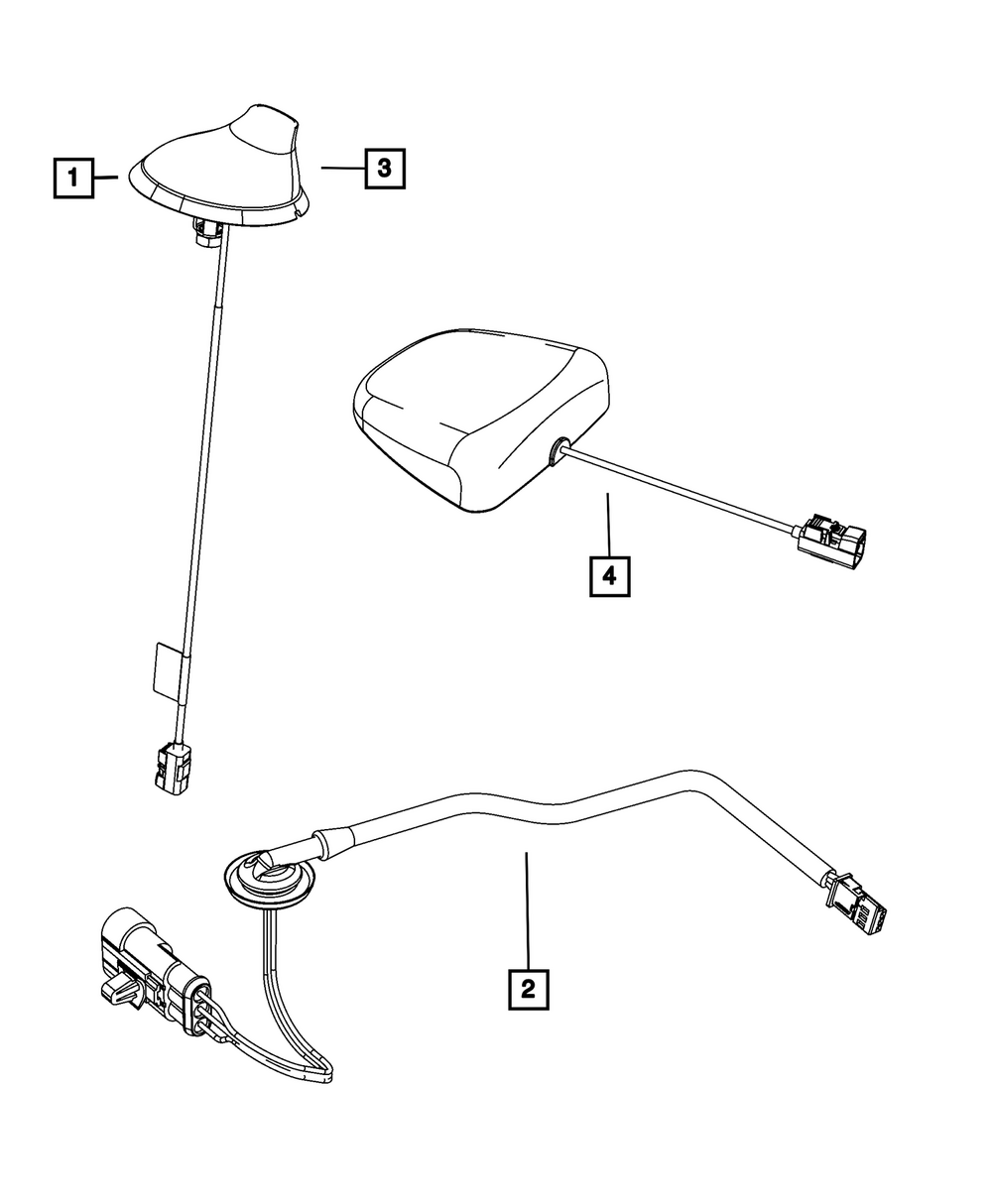 1
3
4
2