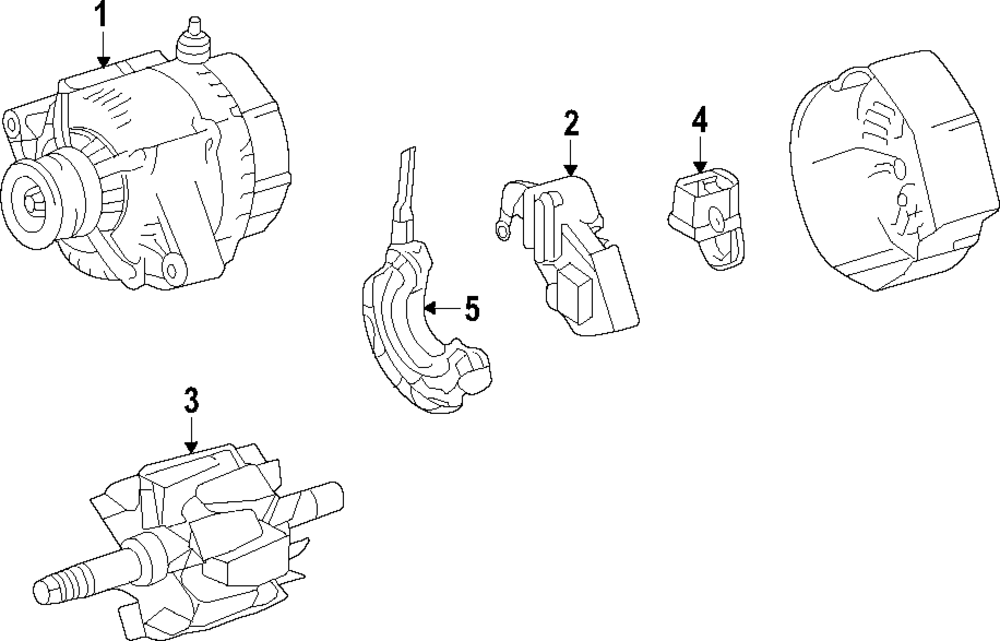 1
2
4
5
3