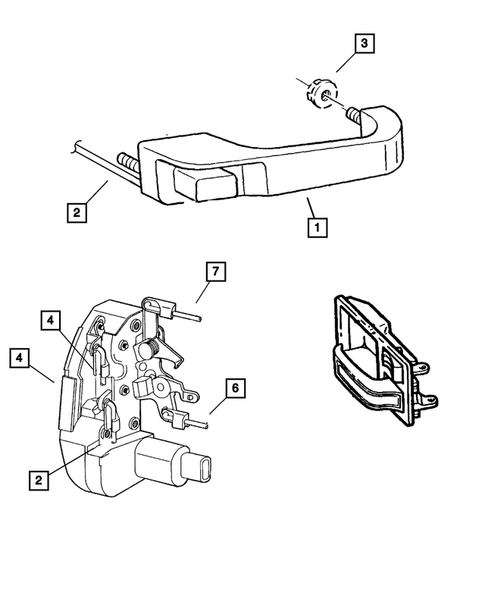 3
2
1
7
4
4
6
2