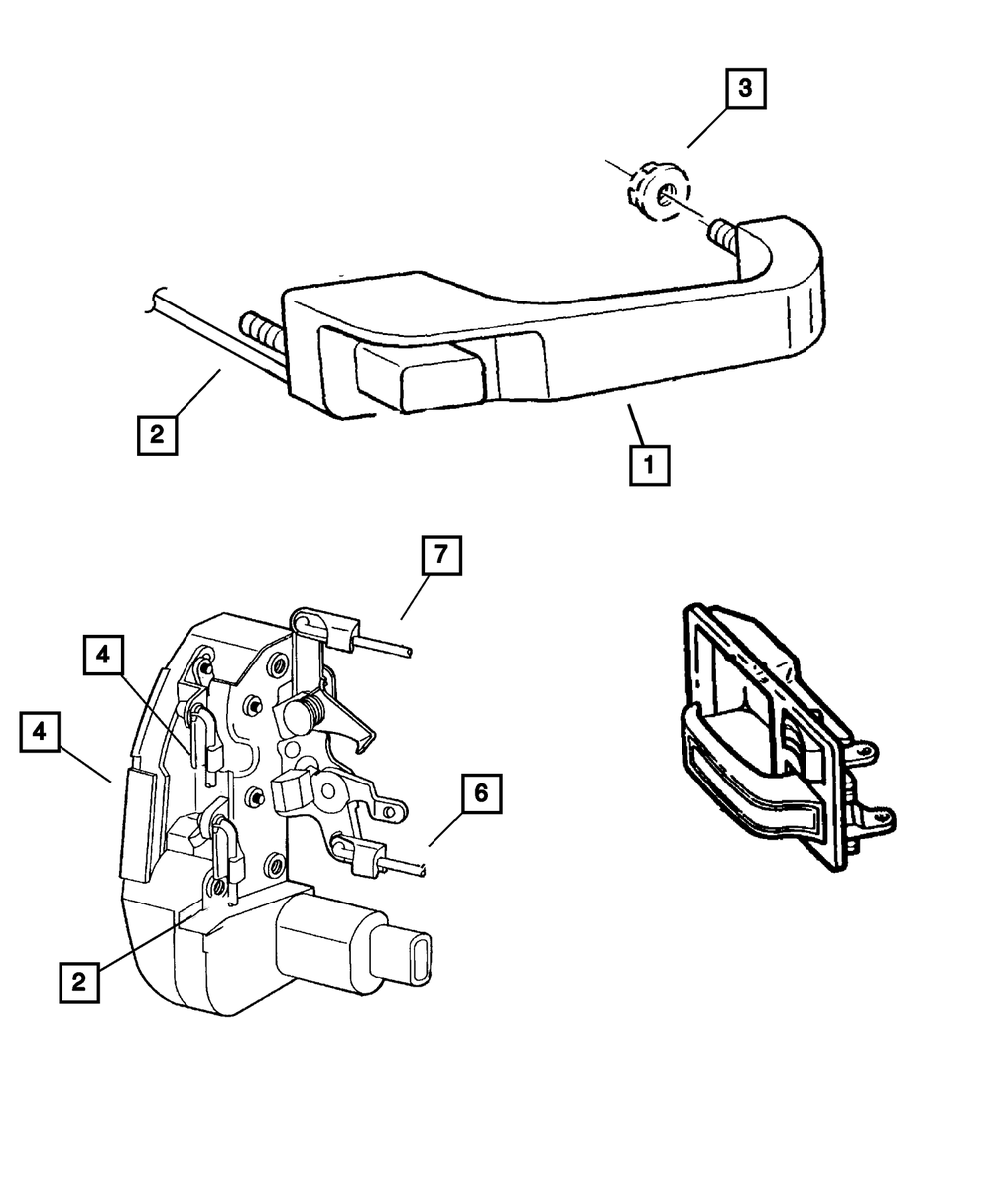 3
2
1
7
4
4
6
2