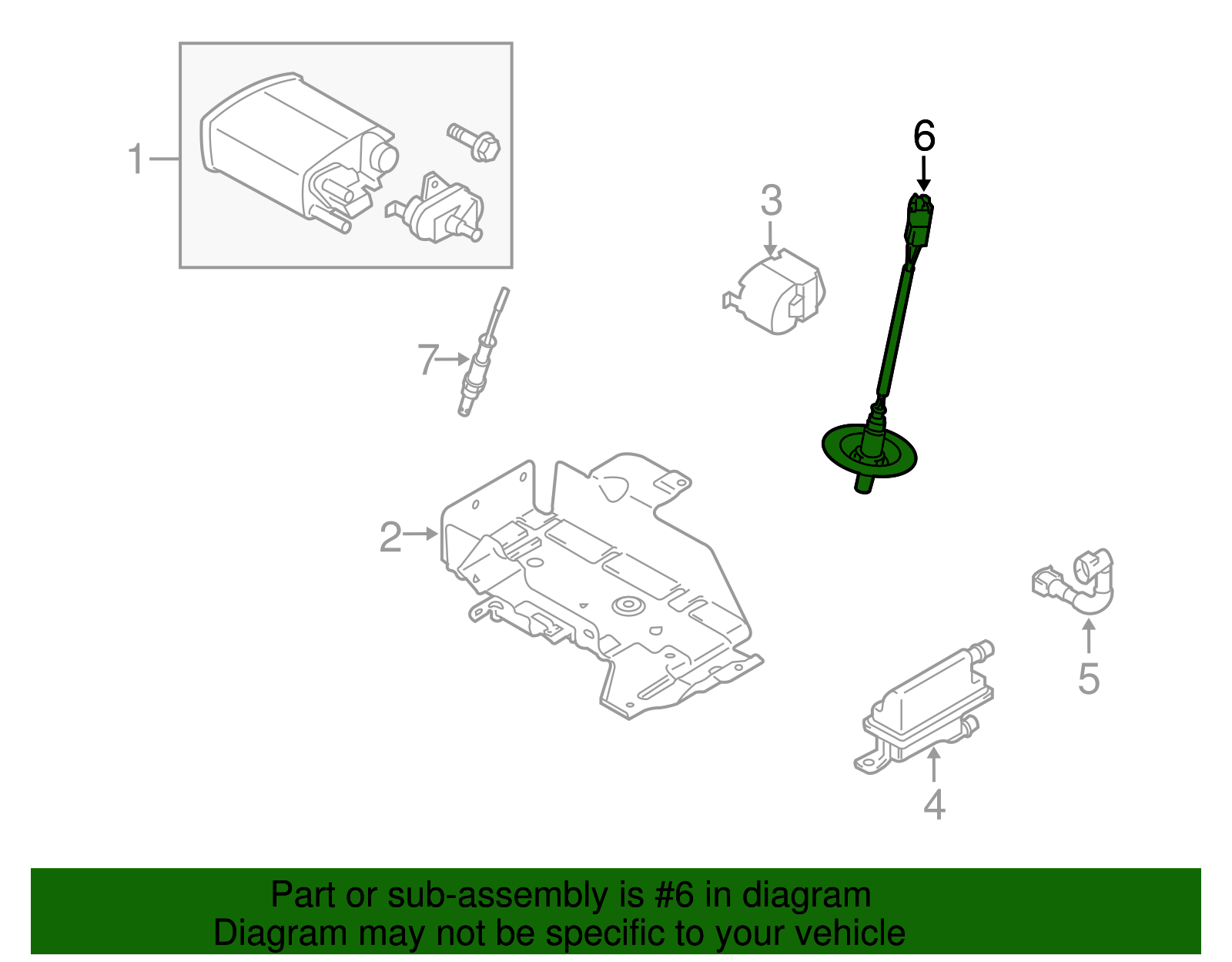 1

6

3

7

2

5

4

Part or sub-assembly is #6 in diagram
Diagram may not be specific to your vehicle