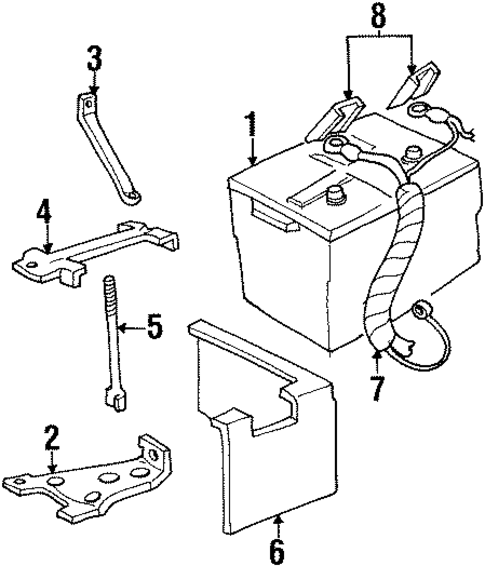 8
3
1
4
5
7
2
6