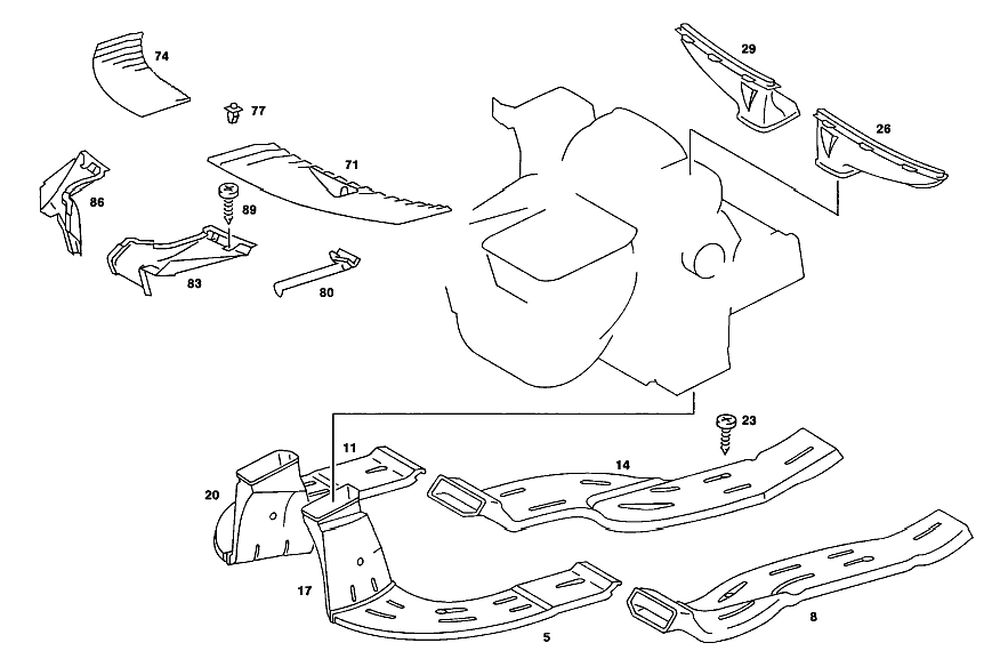 74
77
29
26
71
86
89
83
80
23
11
14
20
17
5
8