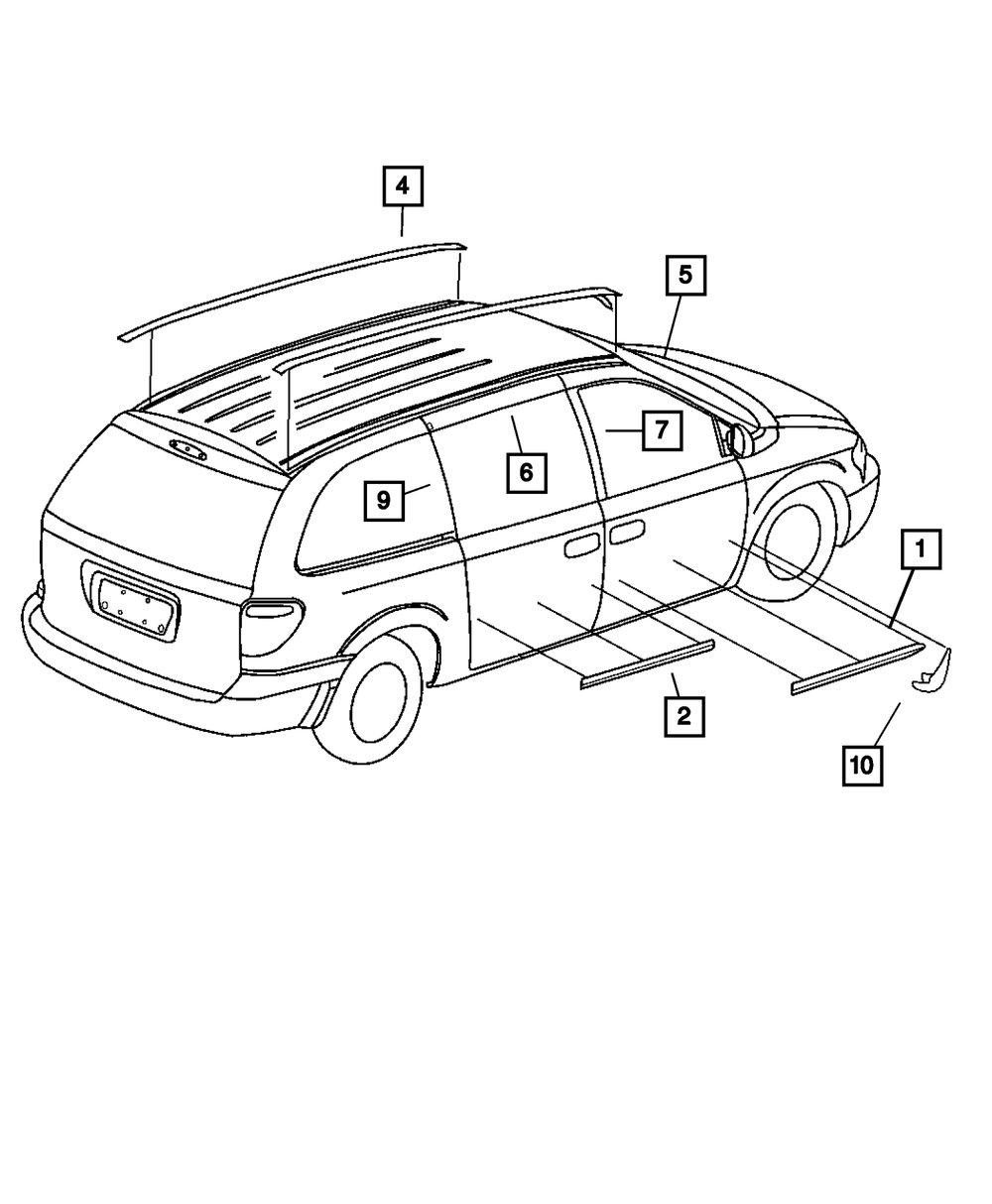 4
5
7
6
9
1
2
10