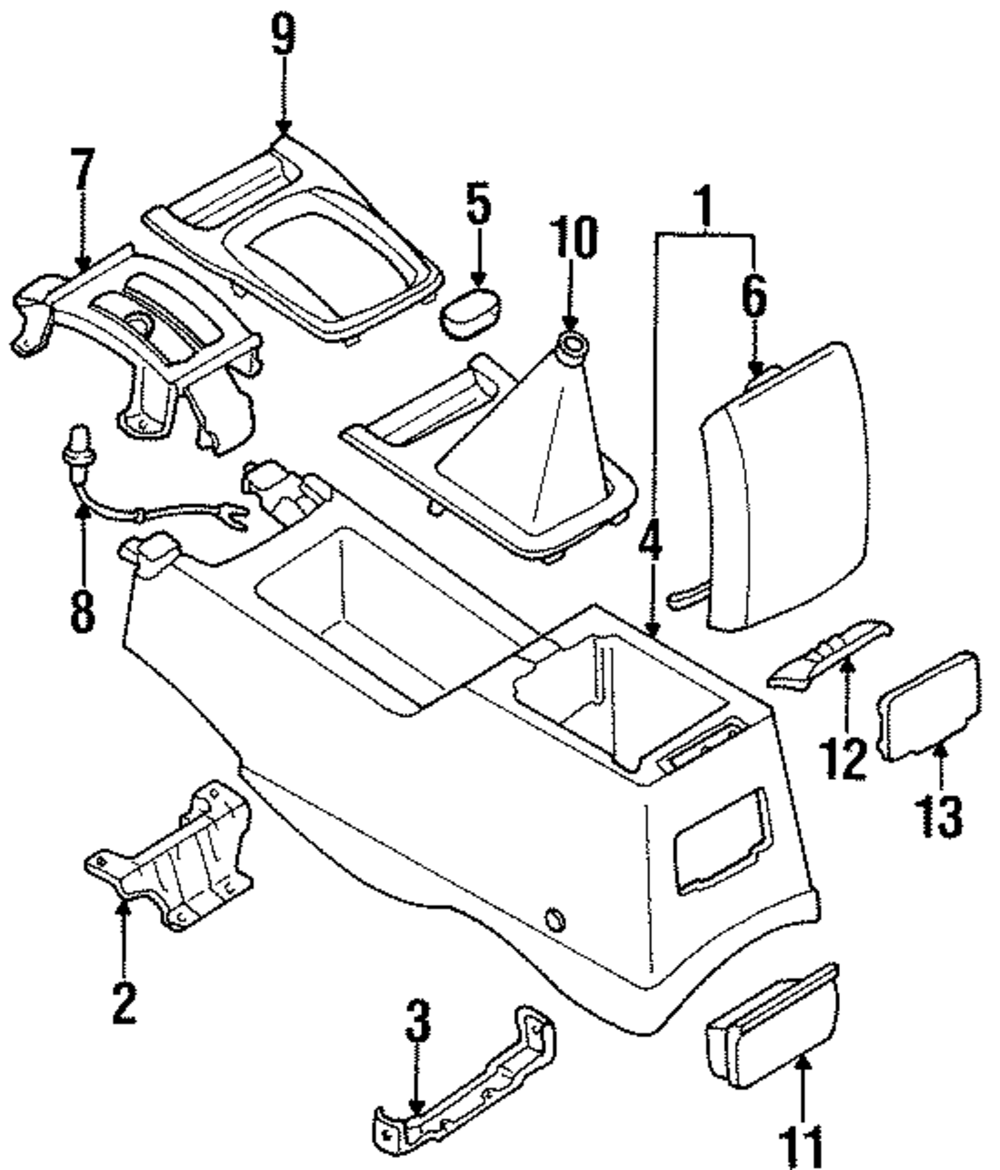 9
7
5
10
1
6
8
4
12
13
2
3
11