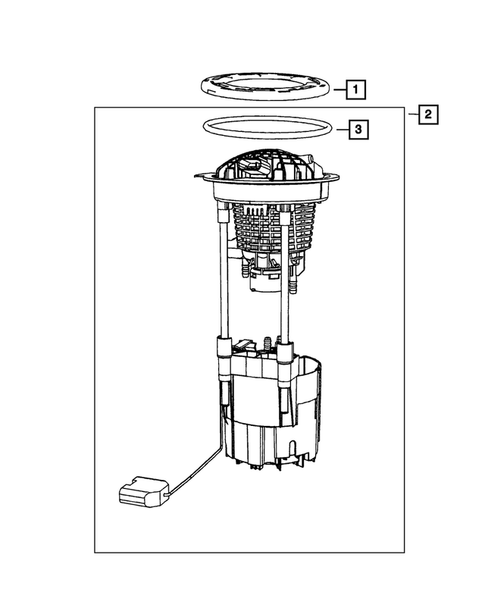 1
2
3