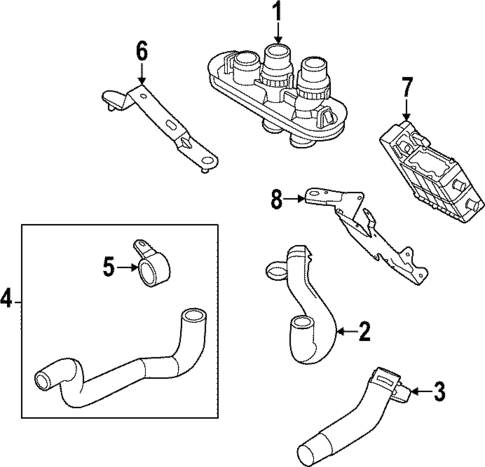 1
6
7
8
5
4
2
3