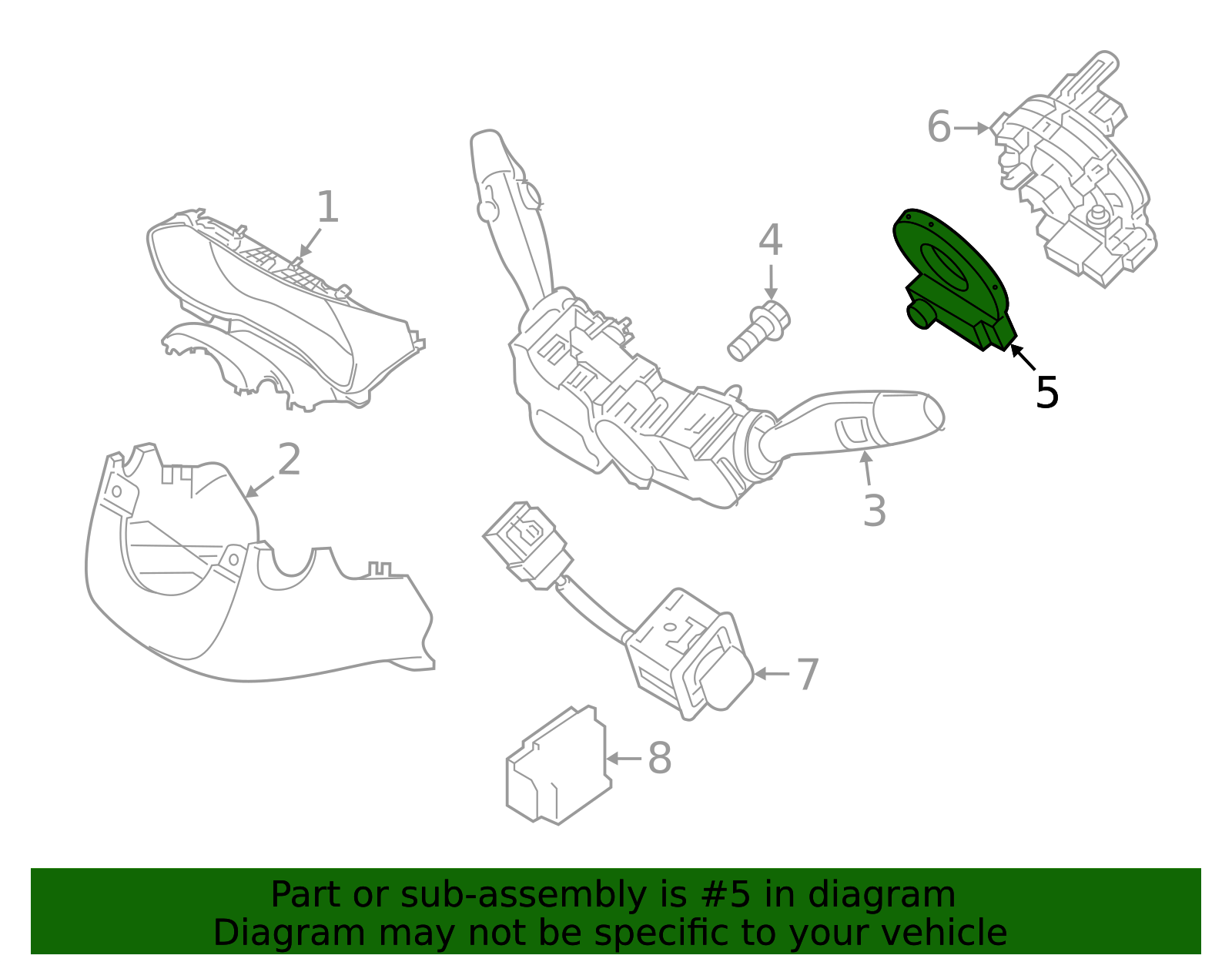 6
1
4
5
2
3
7
8

Part or sub-assembly is #5 in diagram
Diagram may not be specific to your vehicle