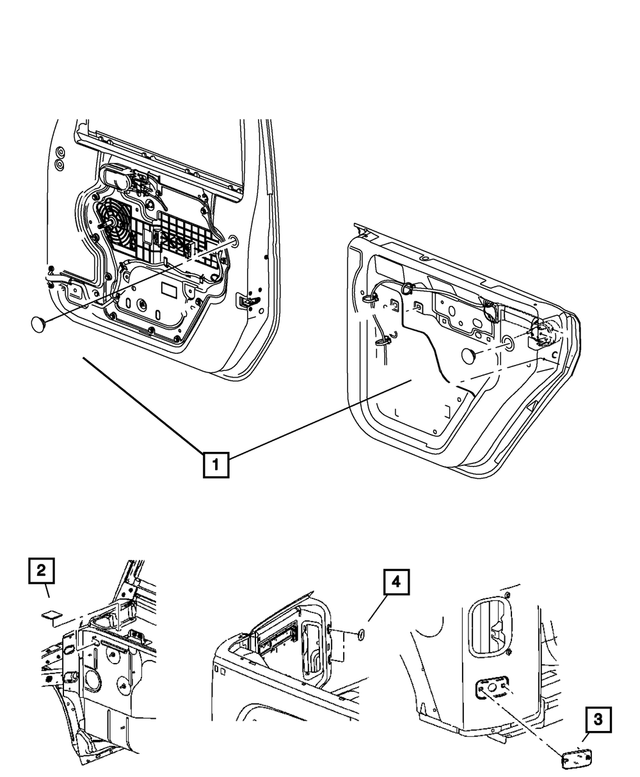 1

2

4

3