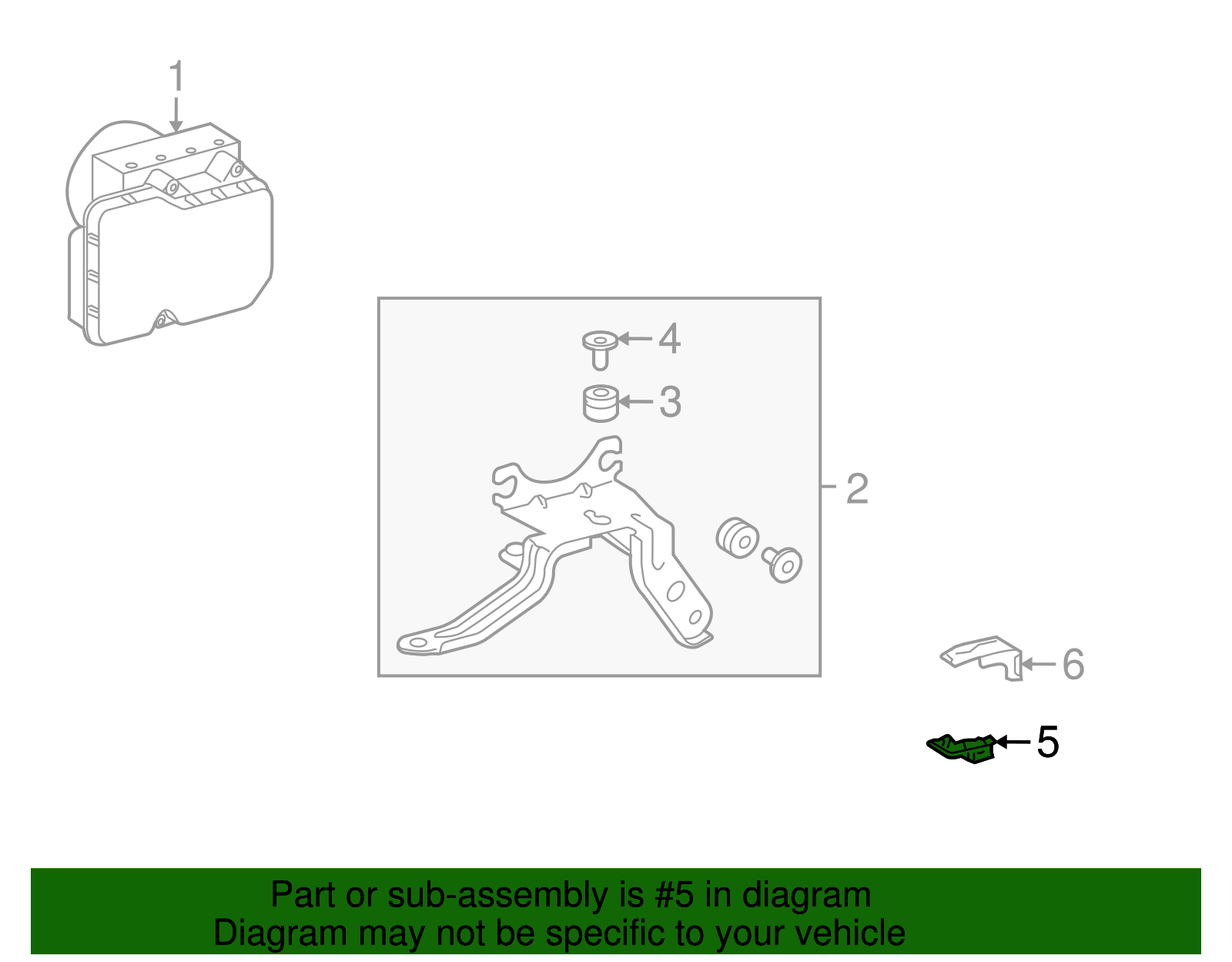 1

4

3

2

6

5

Part or sub-assembly is #5 in diagram
Diagram may not be specific to your vehicle