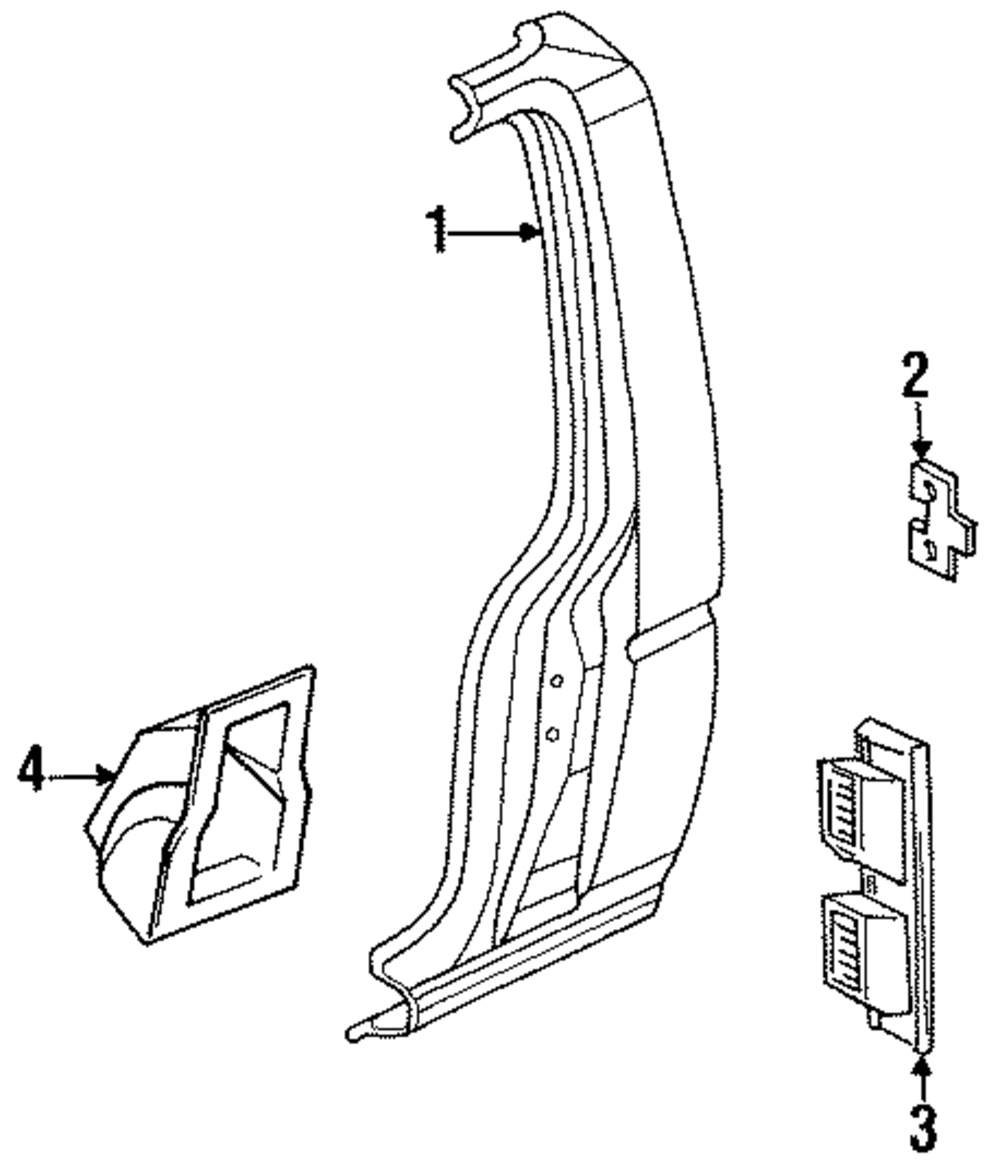 1
2
4
3