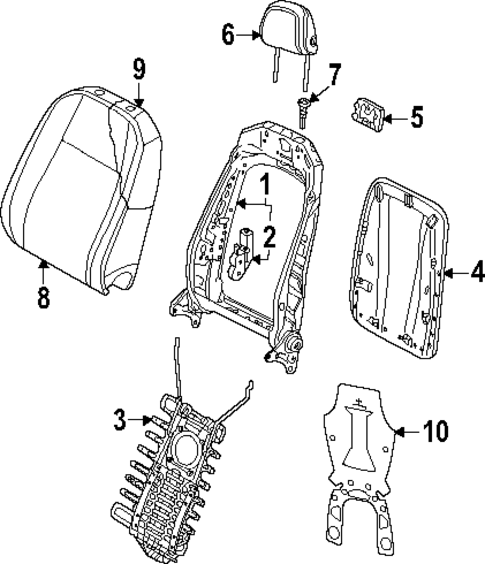 6
9
7
5
1
2
4
8
3
10