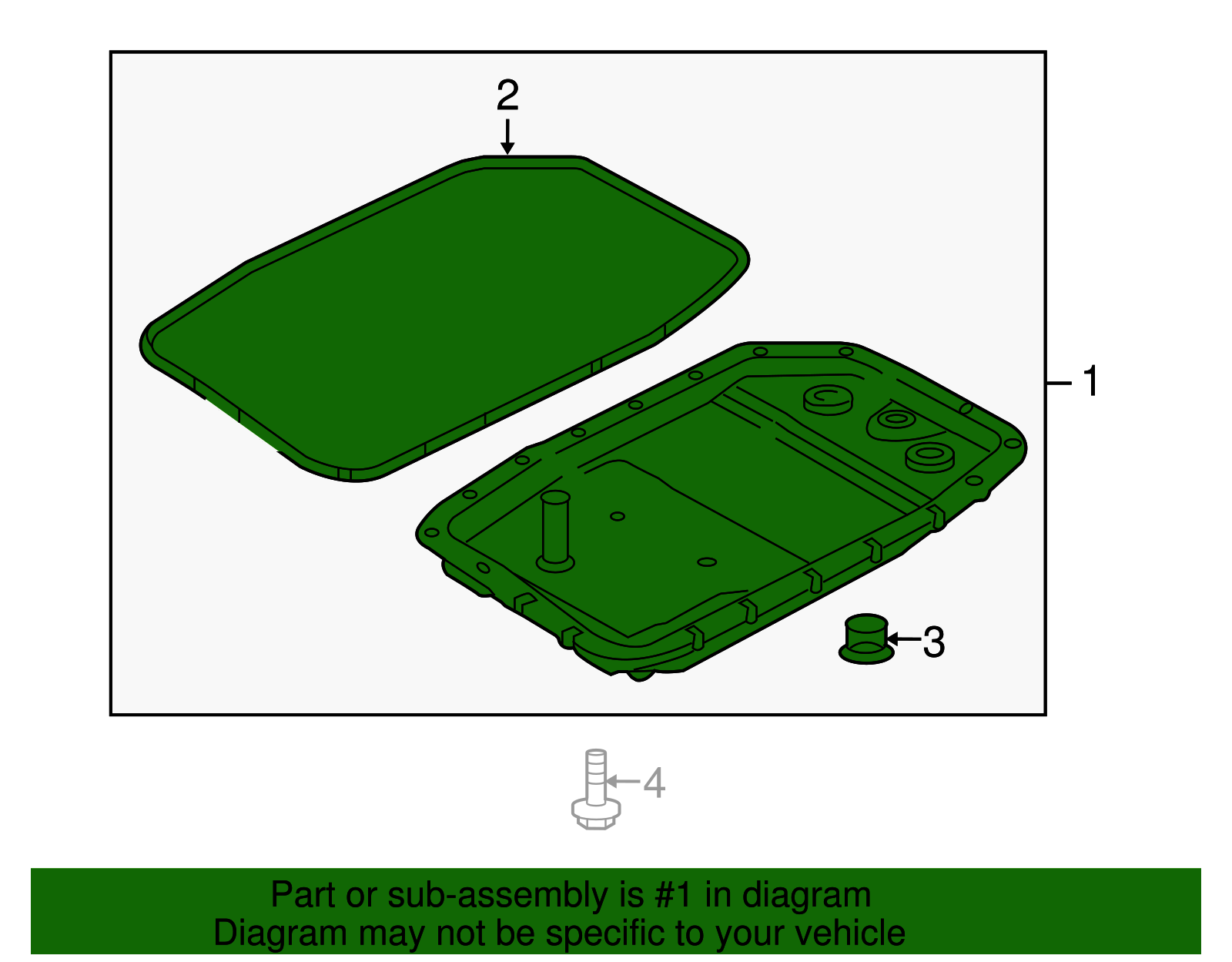 2

1

3

4

Part or sub-assembly is #1 in diagram
Diagram may not be specific to your vehicle