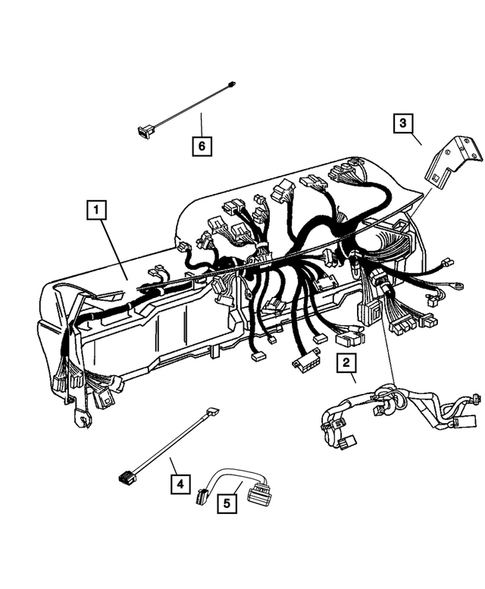 6
3
1
2
4
5