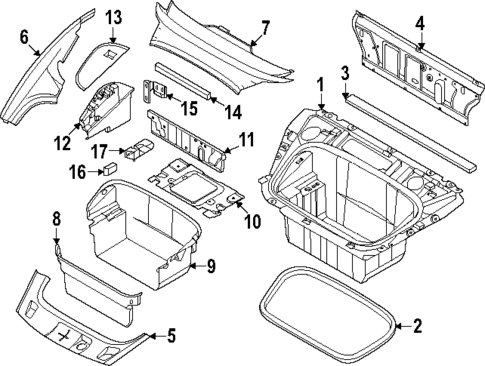 6
13
7
4
3
1
15
14
12
11
17
16
10
8
9
5
2