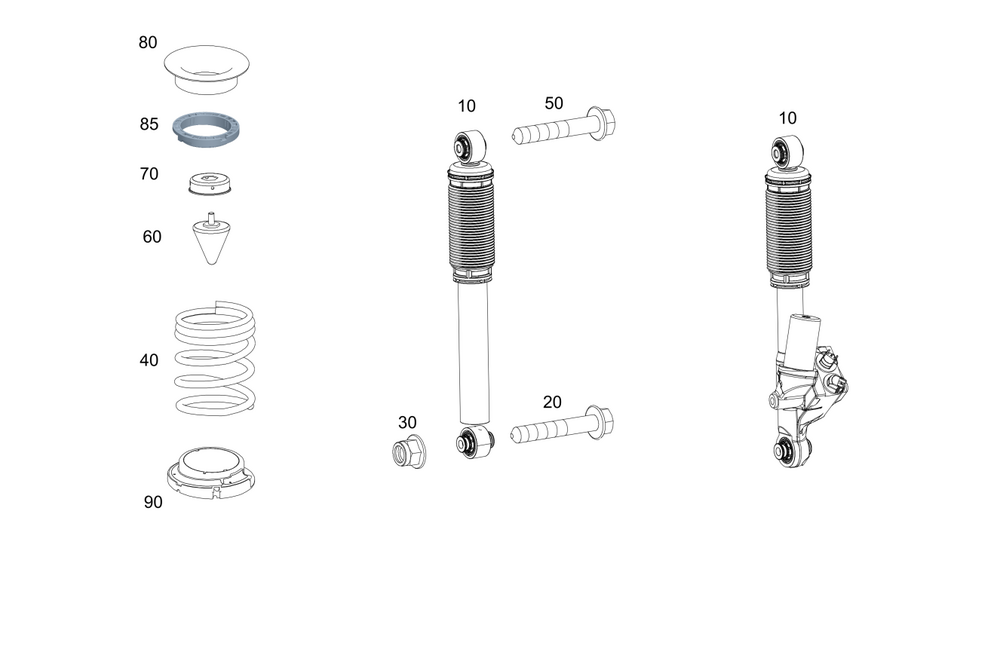 80
85
70
60
40
90
10
50
30
20
10