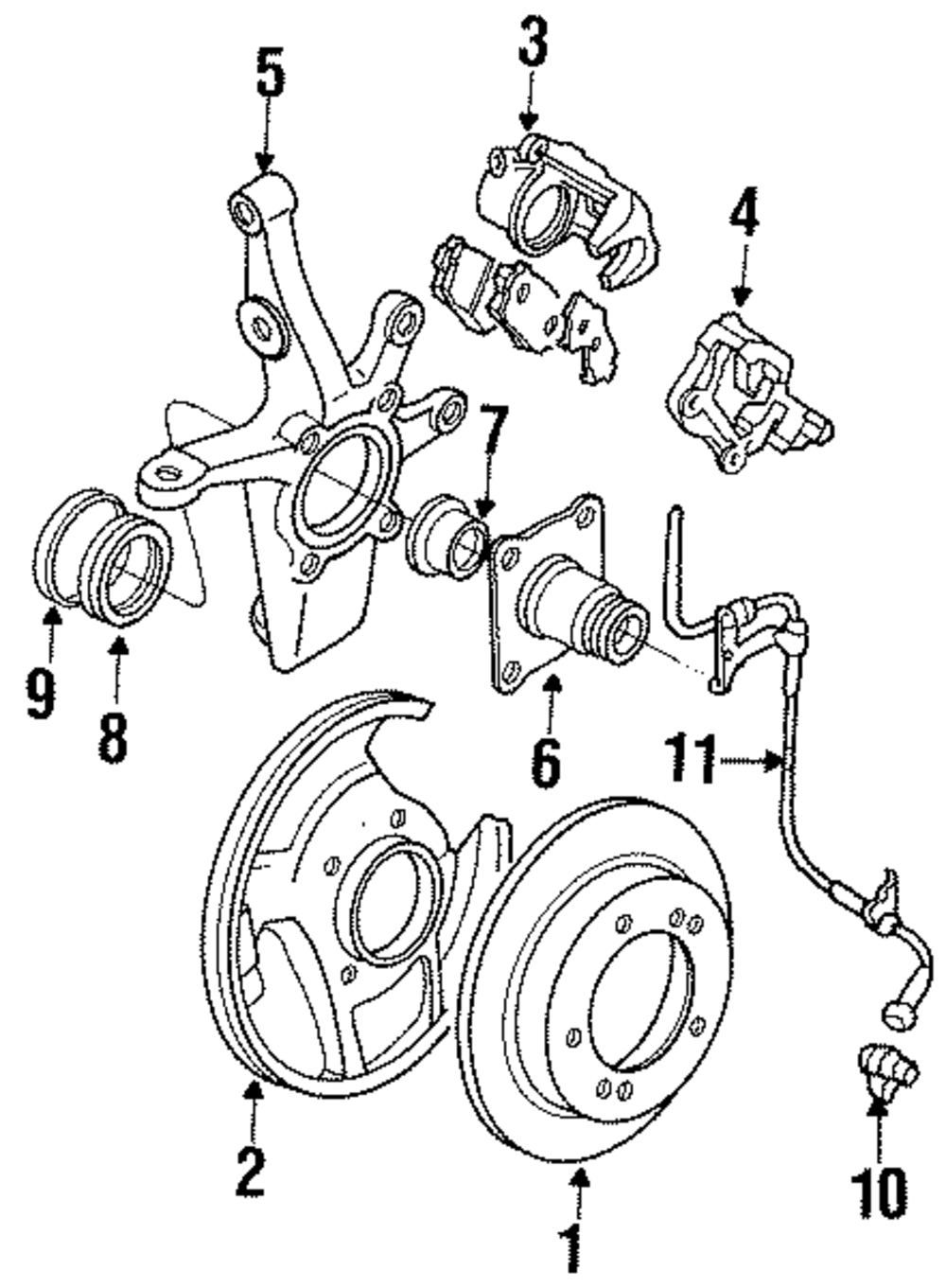 5
3
4
7
9
8
6
11
2
1
10