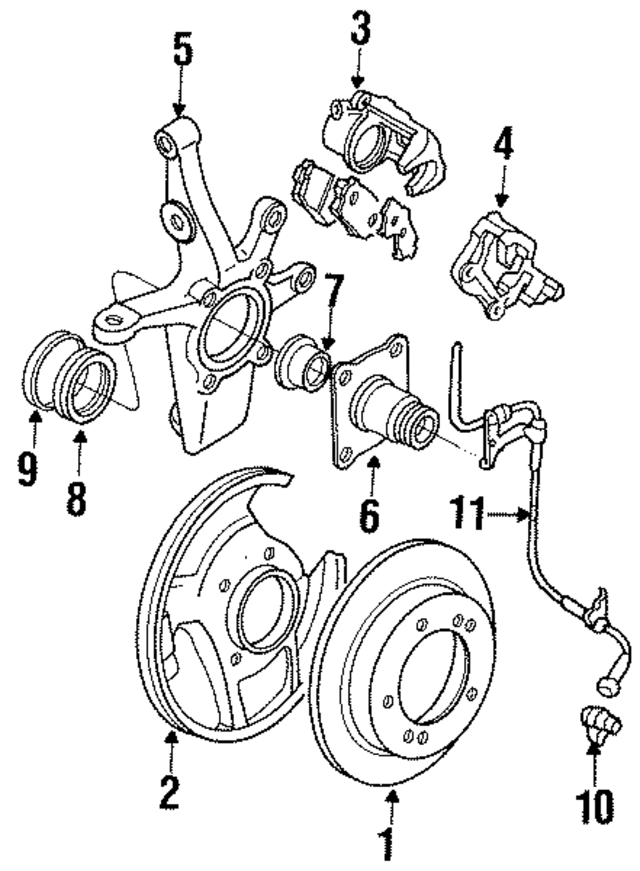 5
3
4
7
9
8
6
11
2
1
10