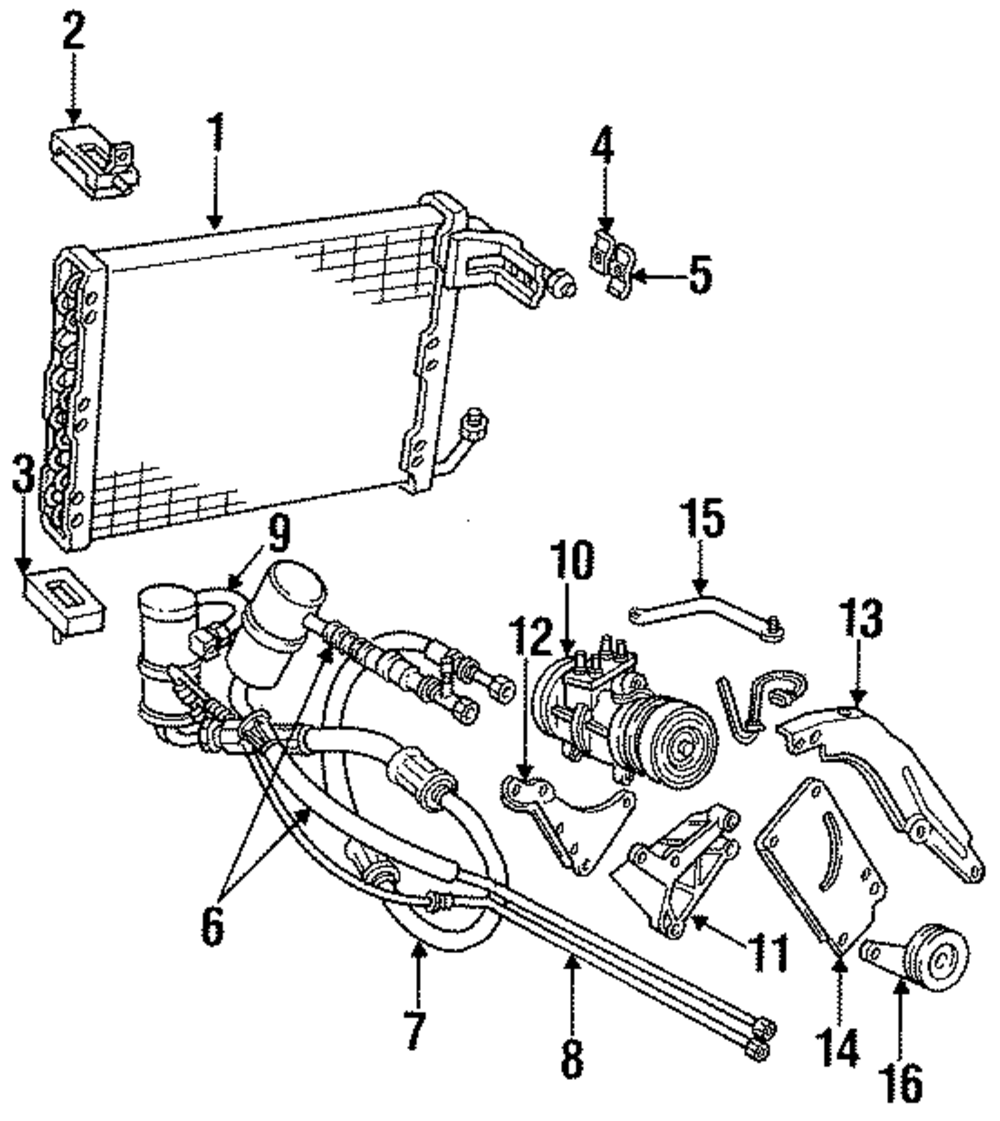 2
1
4
5
3
9
15
10
12
13
6
11
7
8
14
16