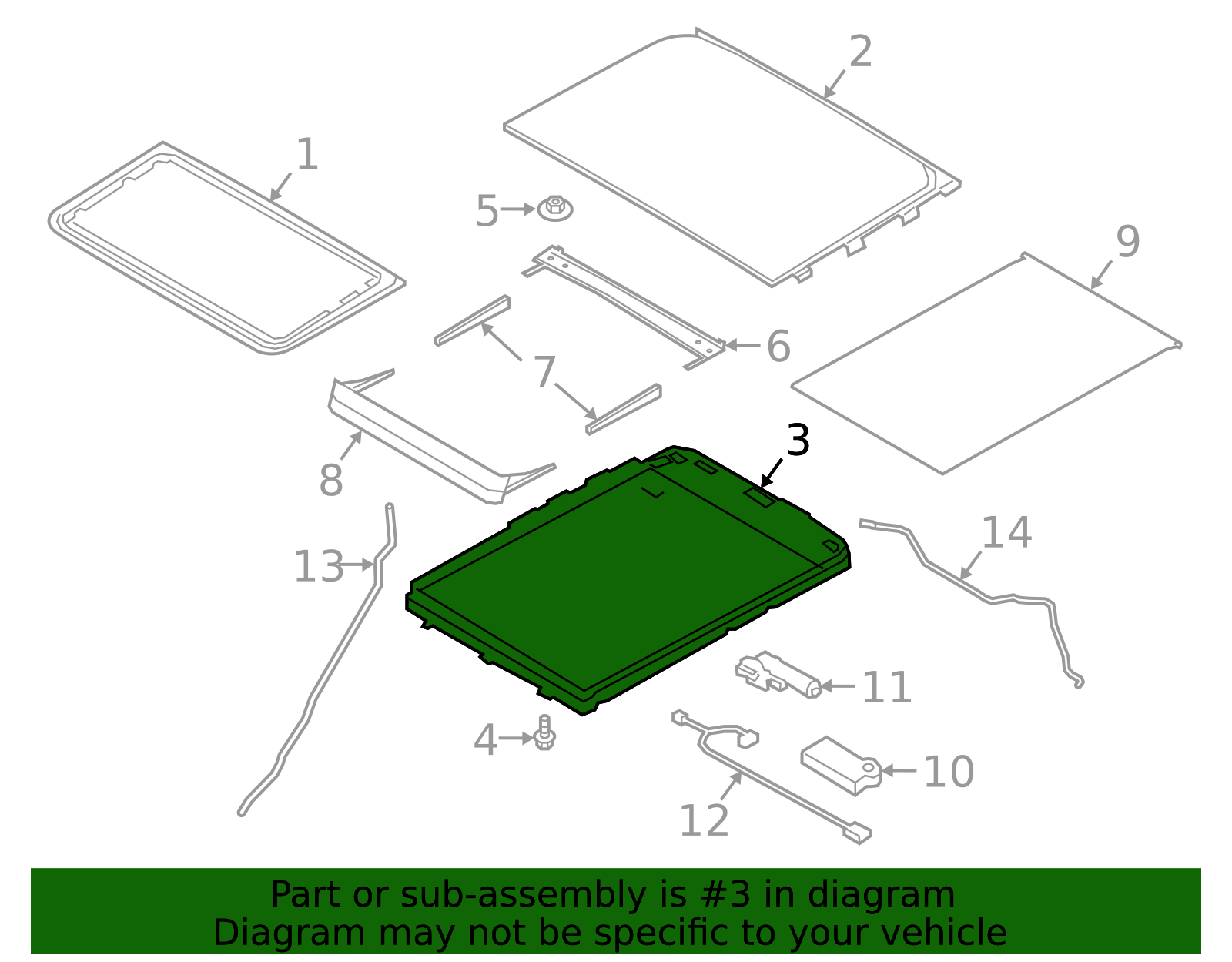 2
1
5
9
6
7
3
8
14
13
11
4
10
12

Part or sub-assembly is #3 in diagram
Diagram may not be specific to your vehicle