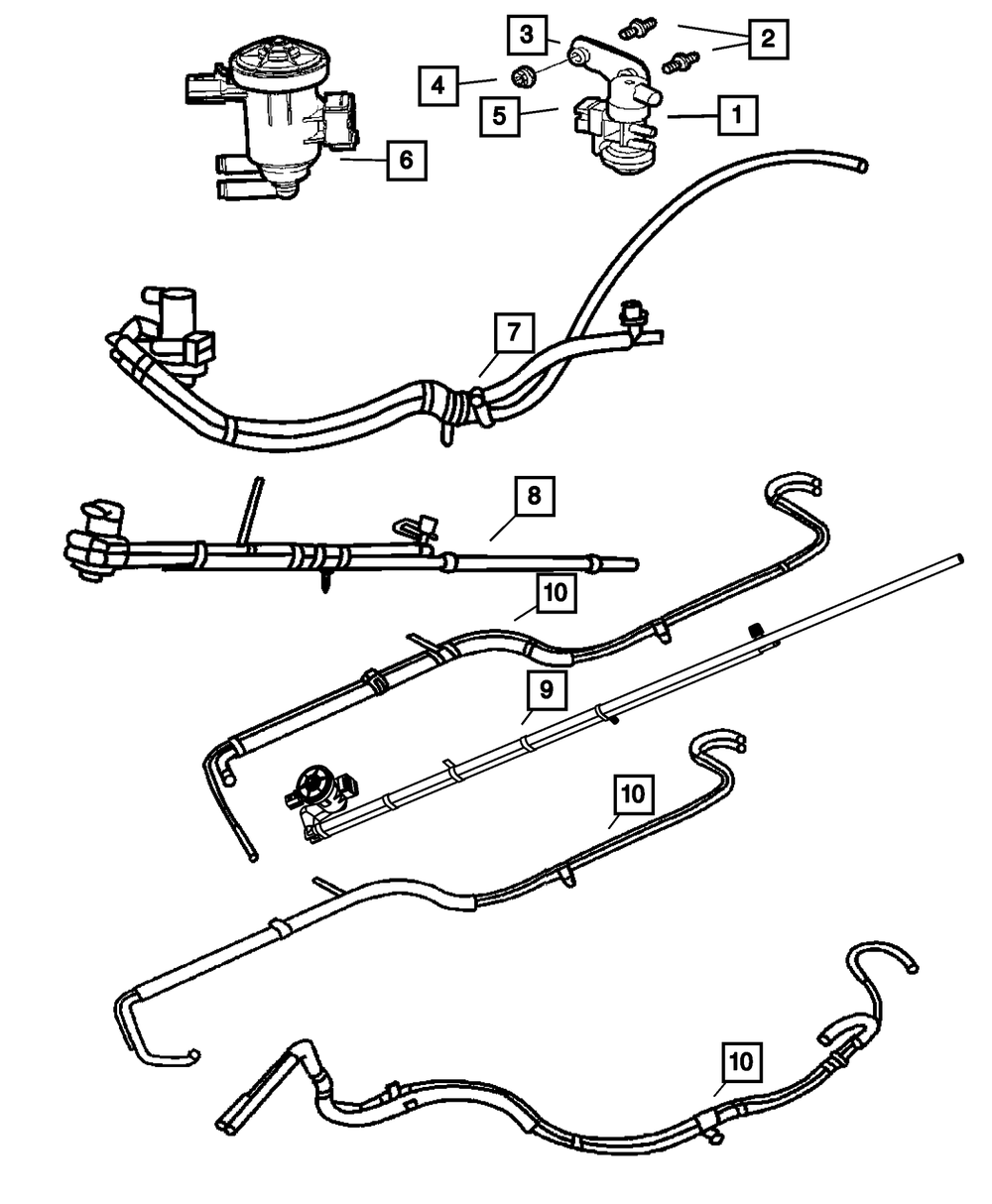 3
2
4
5
1
6
7
8
10
9
10
10