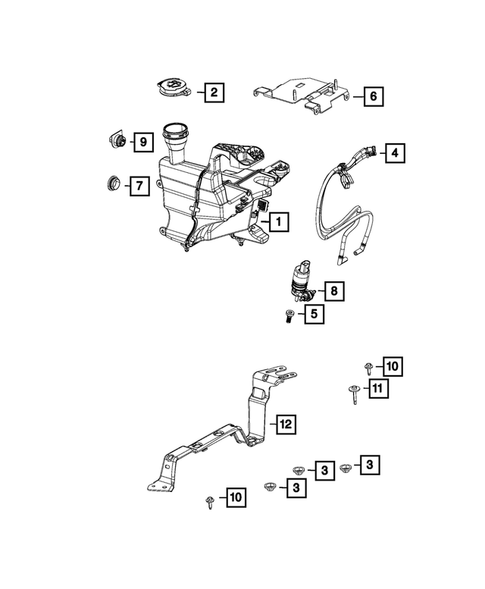 2

6

9

4

7

1

8

5

10

11

12

3

3

3

10