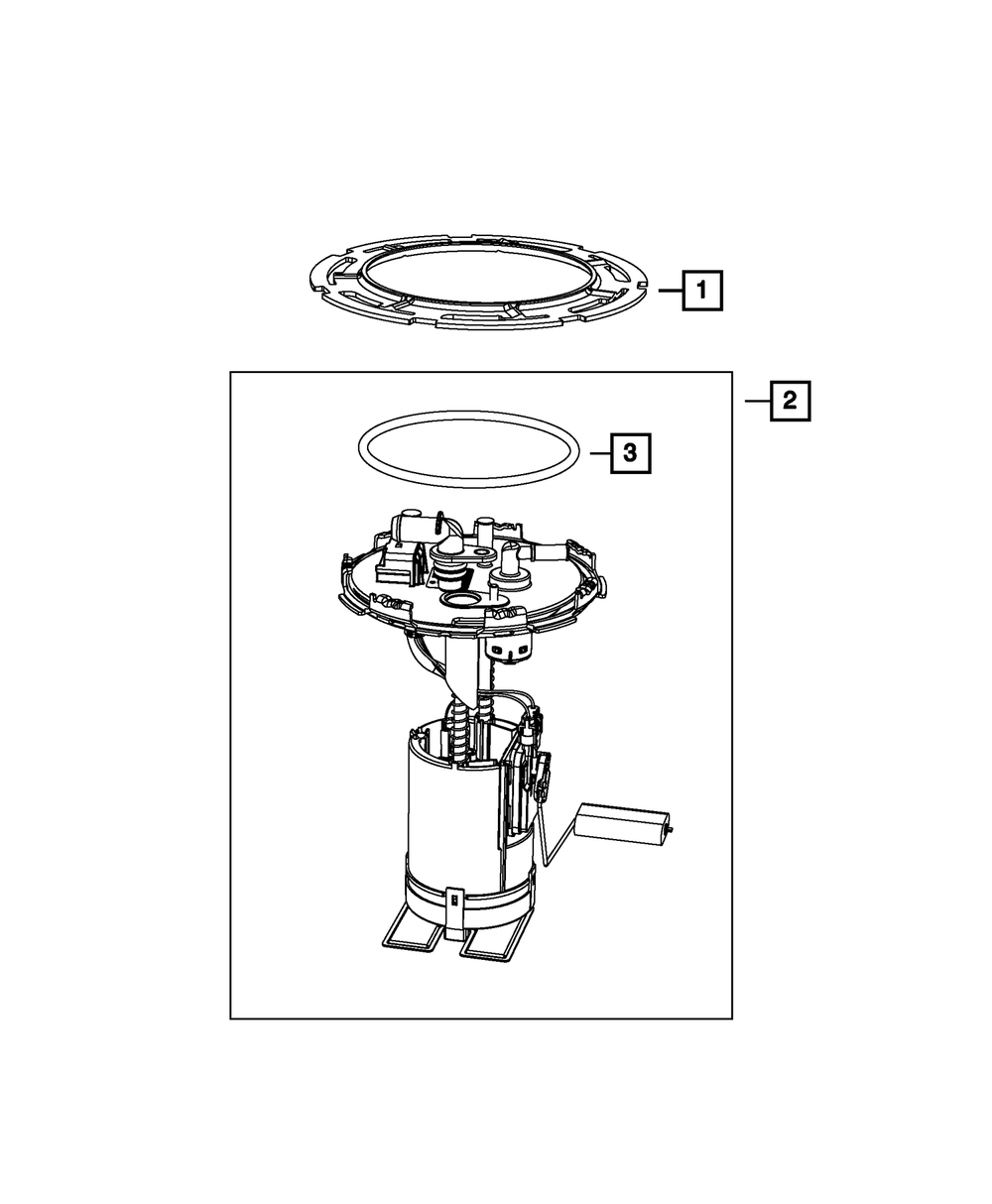 1
2
3