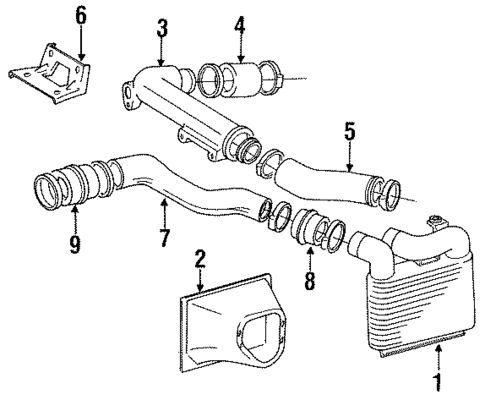 6
3
4
5
9
7
2
8
1