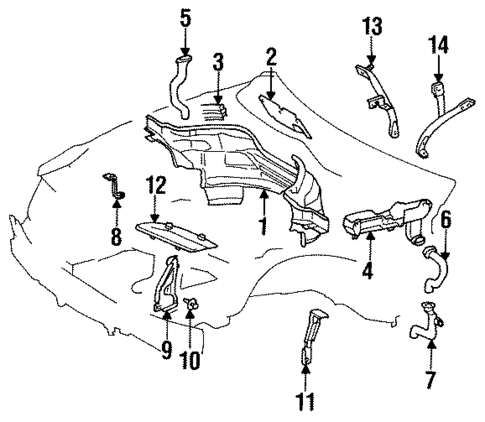 5
3
2
13
14
12
8
1
6
4
9
10
11
7