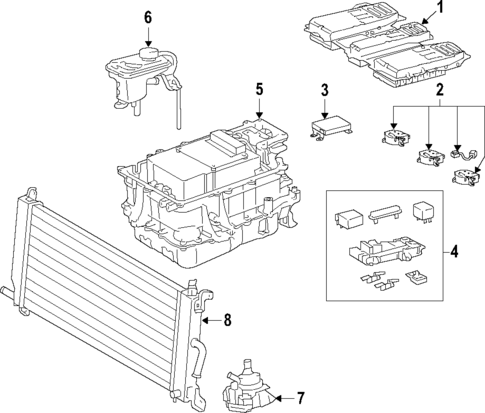 6
1
5
3
2
4
8
7