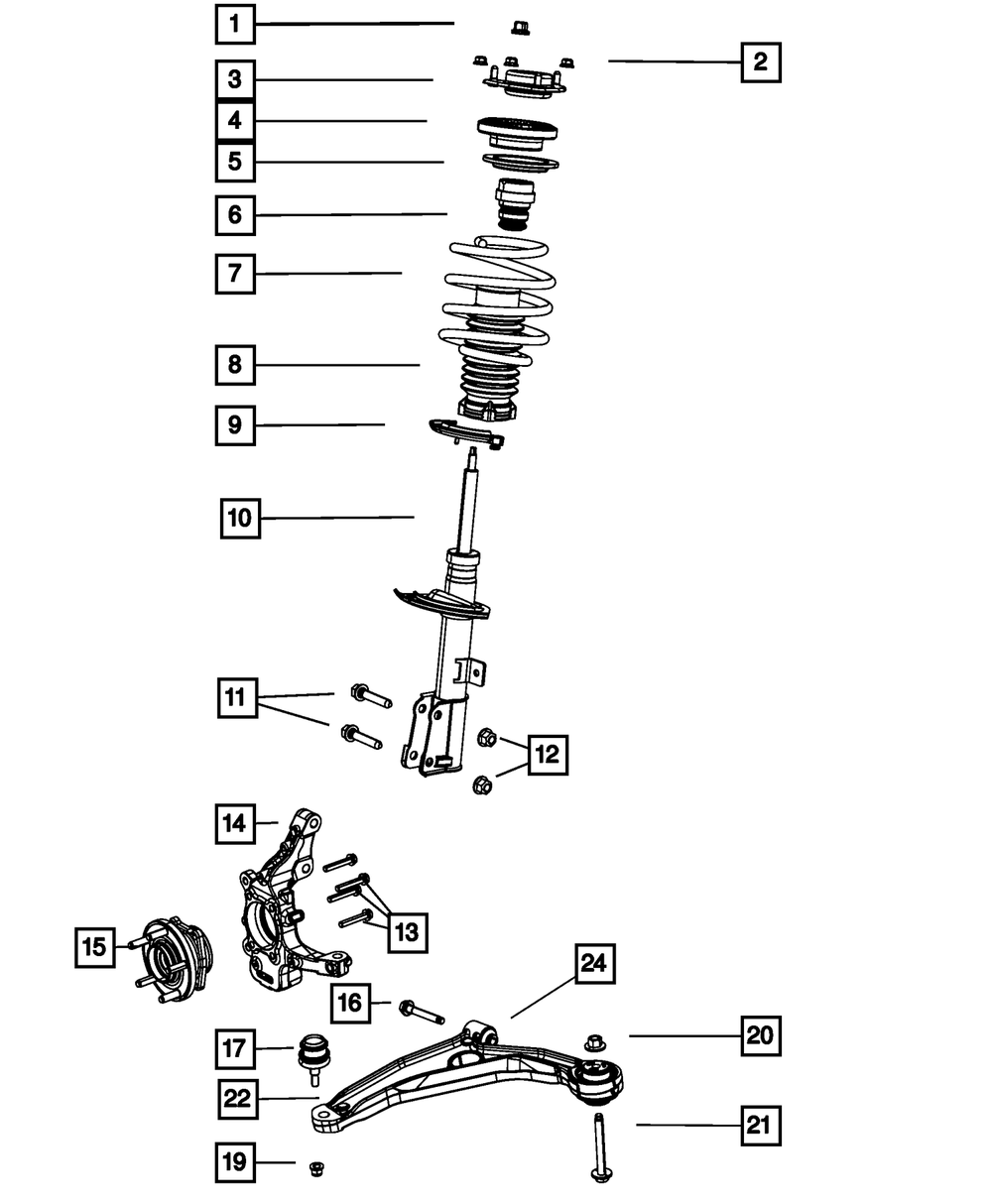 1
2
3
4
5
6
7
8
9
10
11
12
14
13
15
24
16
20
17
22
21
19