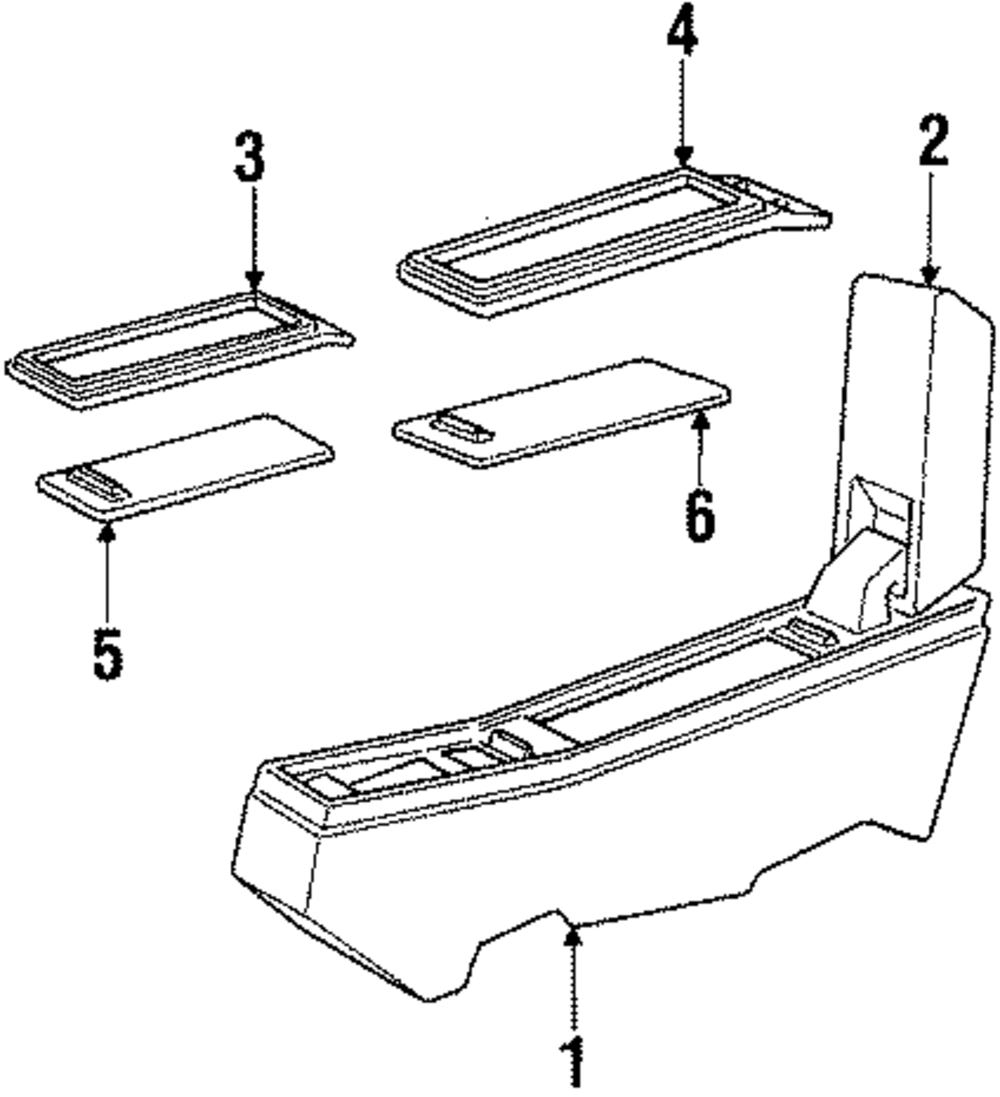 4
3
2
6
5
1