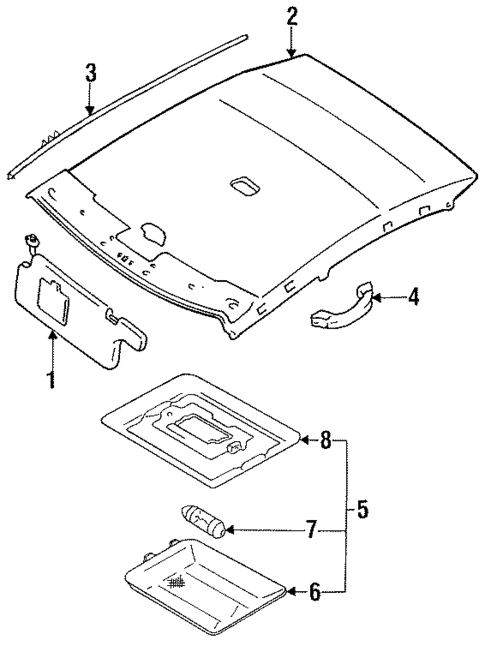 2
3
4
1
8
5
7
6