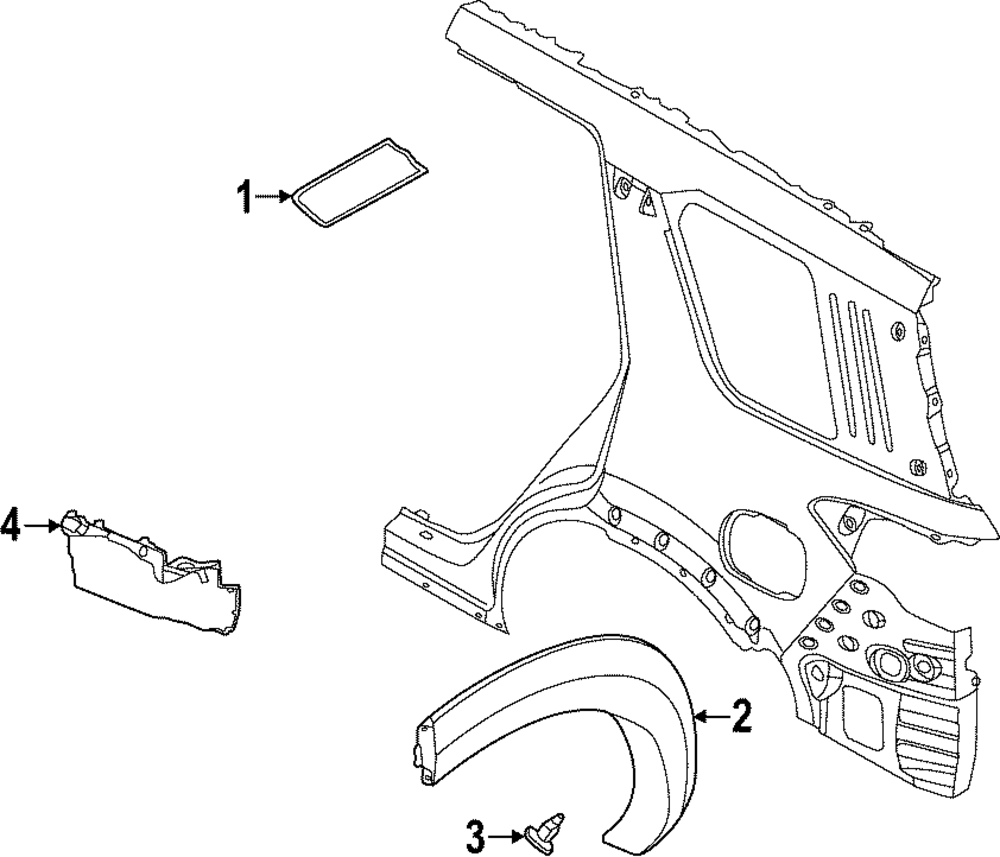 1
4
2
3