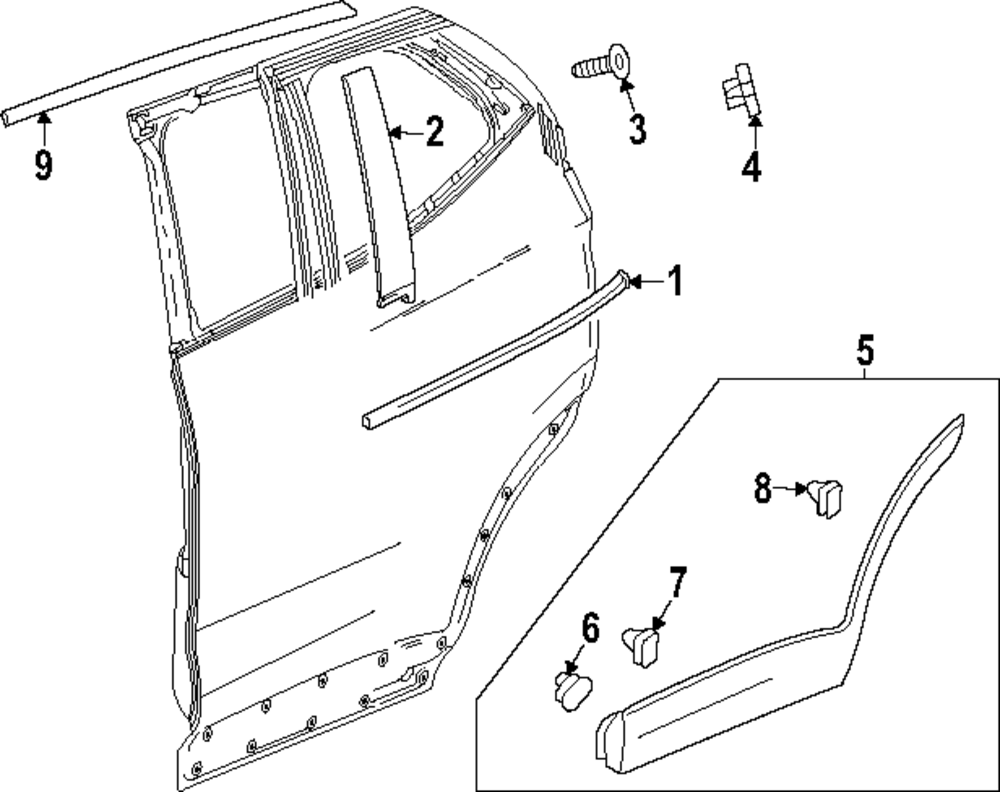 9
2
3
4
1
5
8
7
6